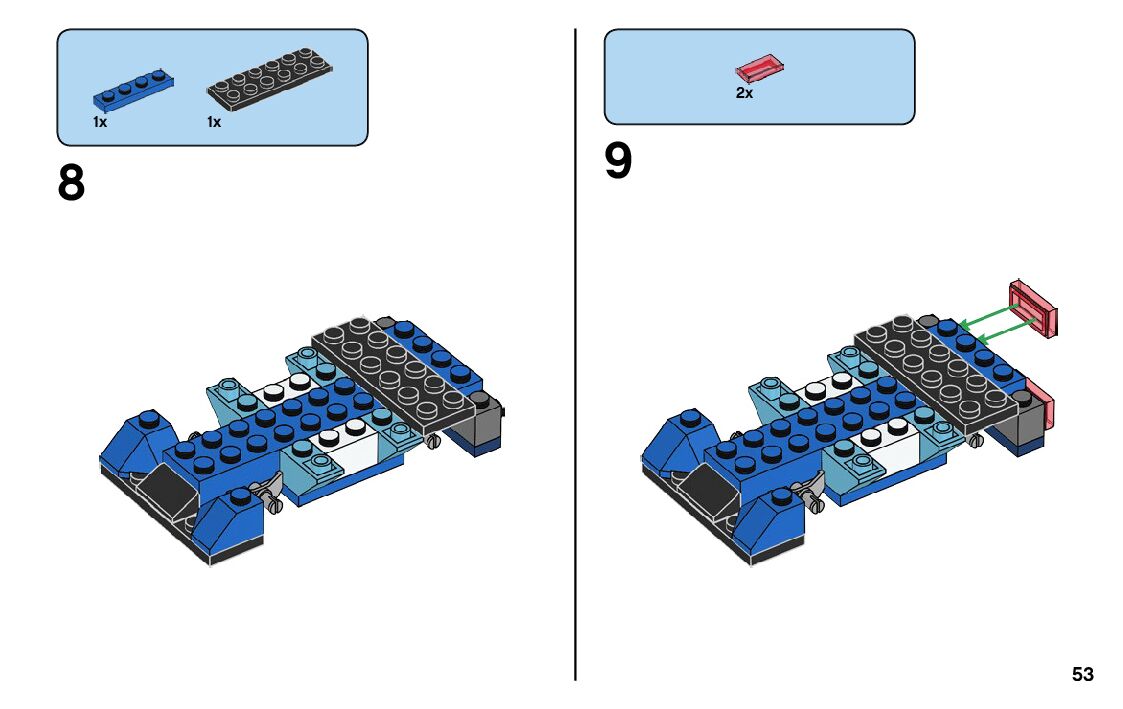 1x 1x

8

2x

9

53