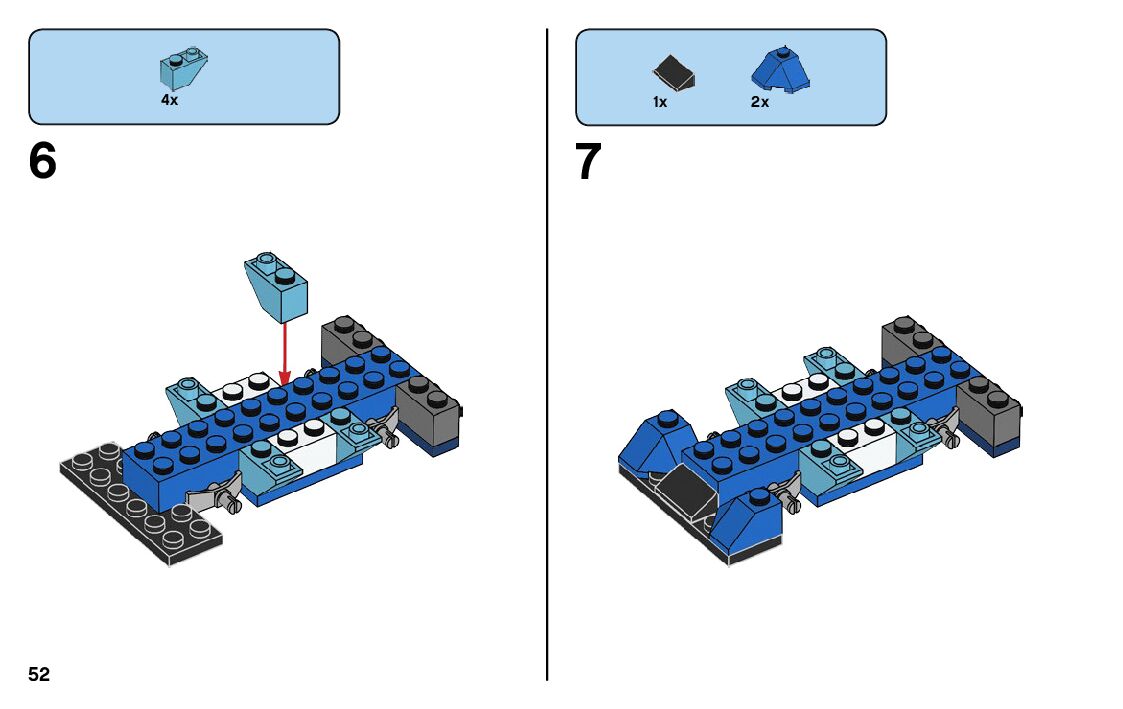 4x

6

1x 2x

7

52