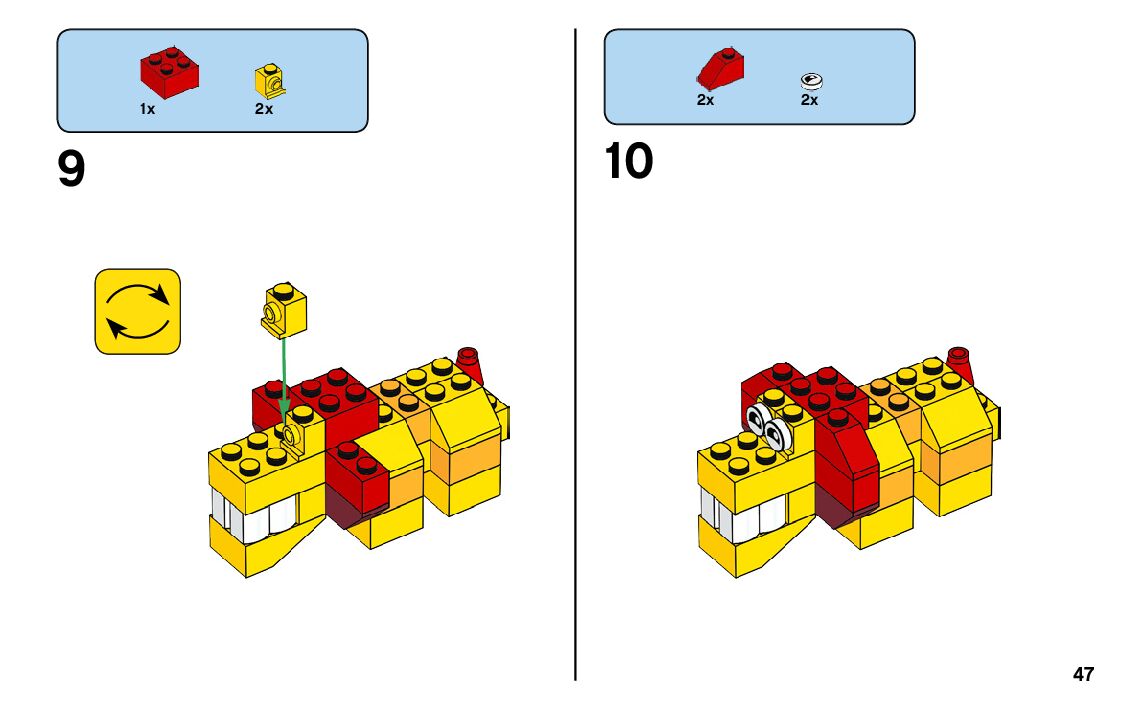 1x 2x

9

2x 2x

10

47