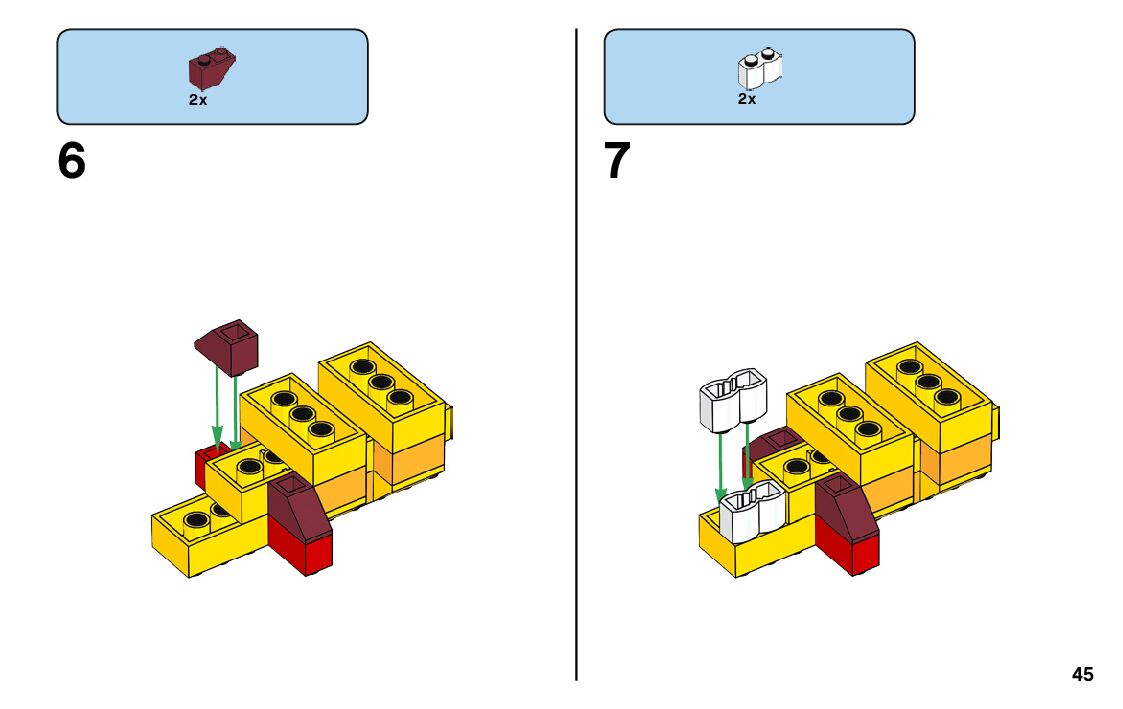 2x

6

2x

7

45