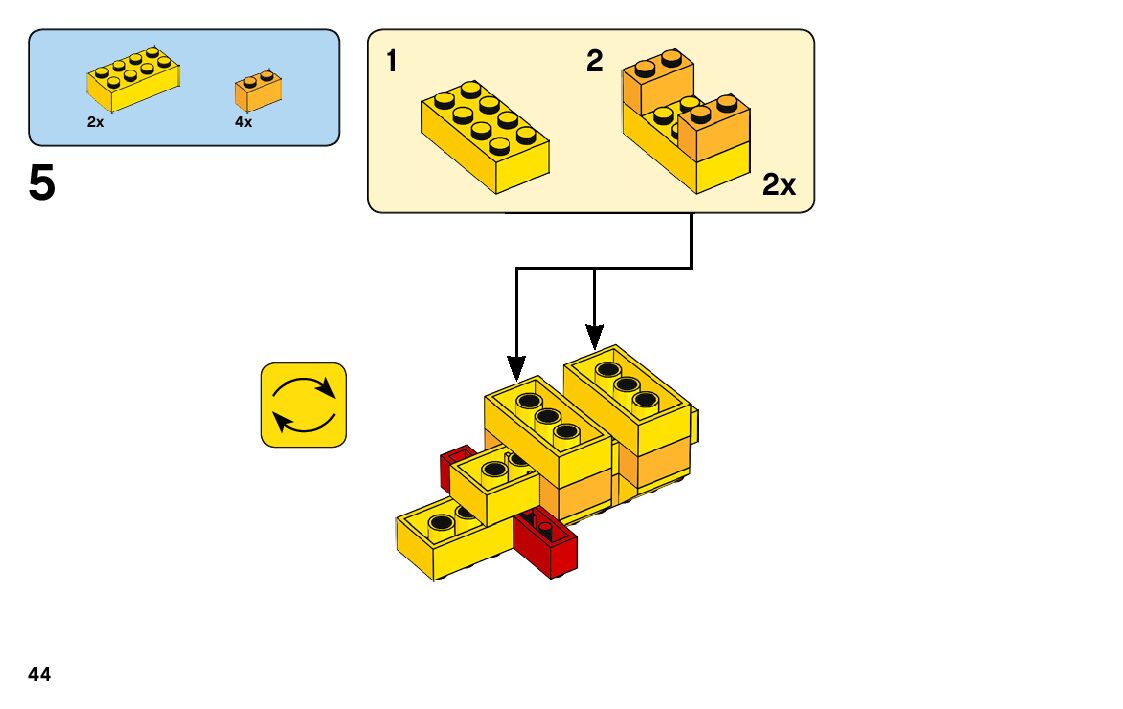 2x

4x

5

1

2

2x

44