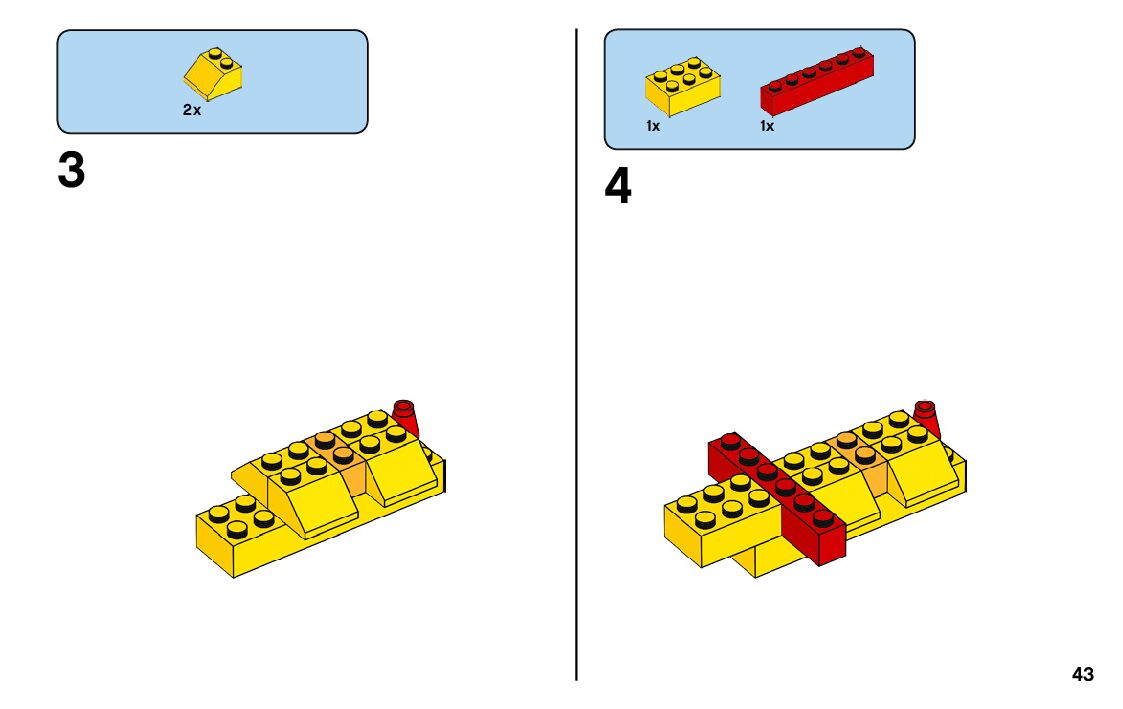 2x

3

1x 1x

4

43