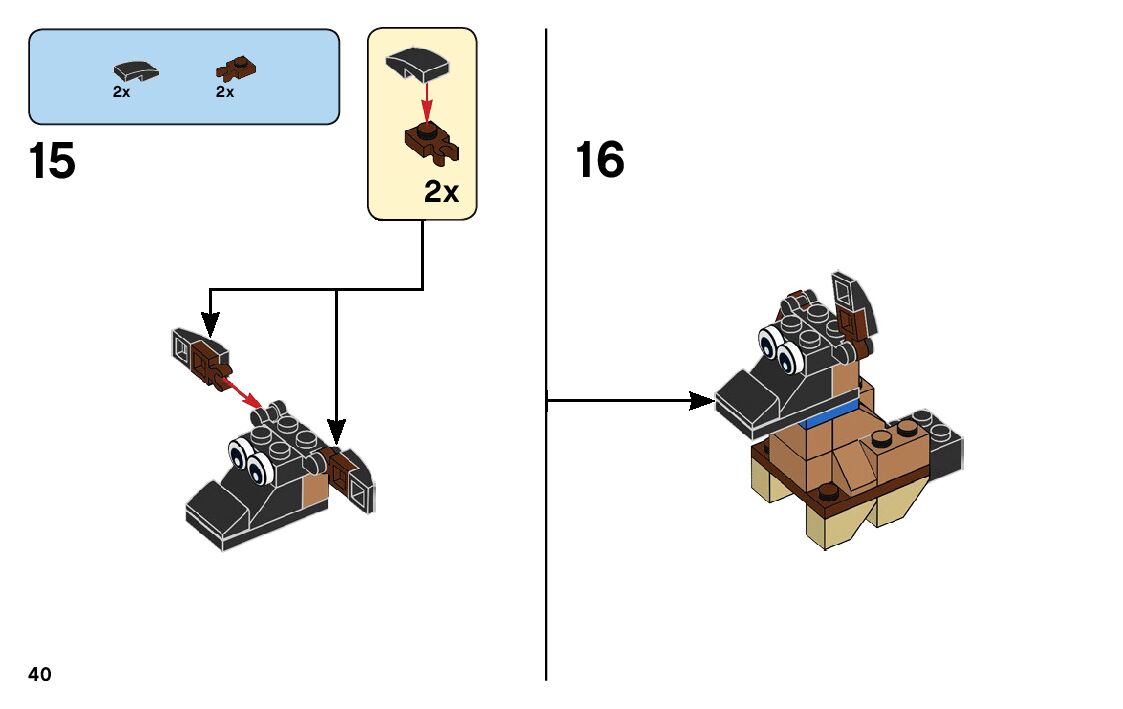 2x 2x

15

2x

16

40