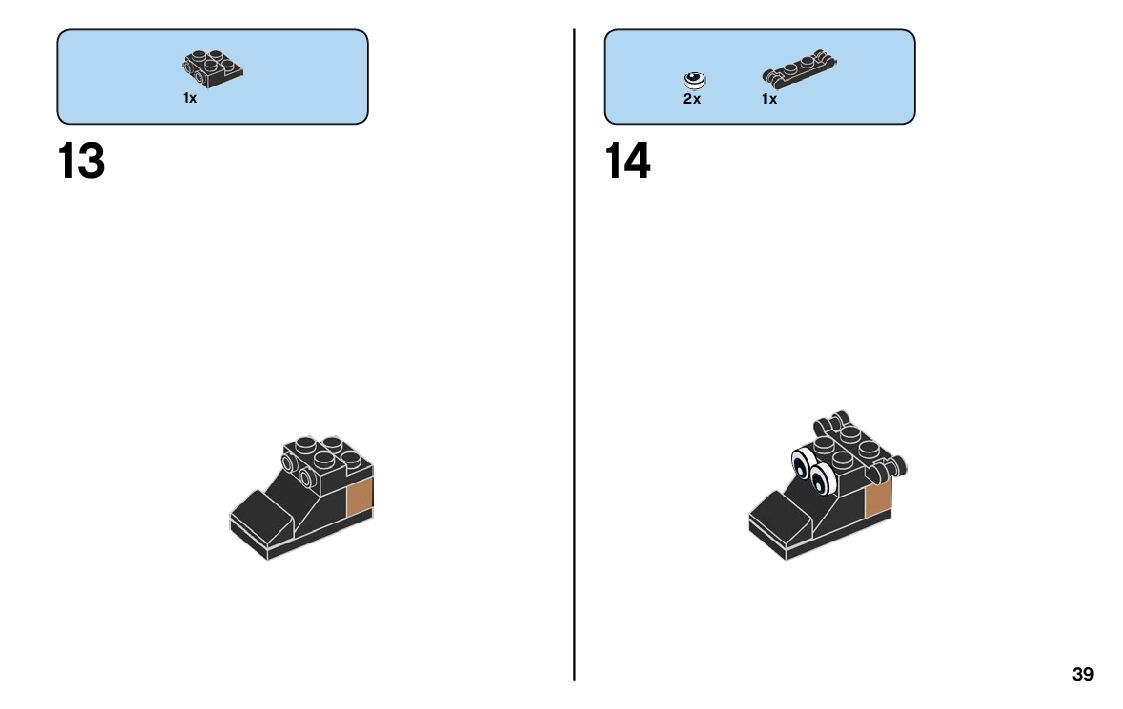 1x

13

2x 1x

14

39