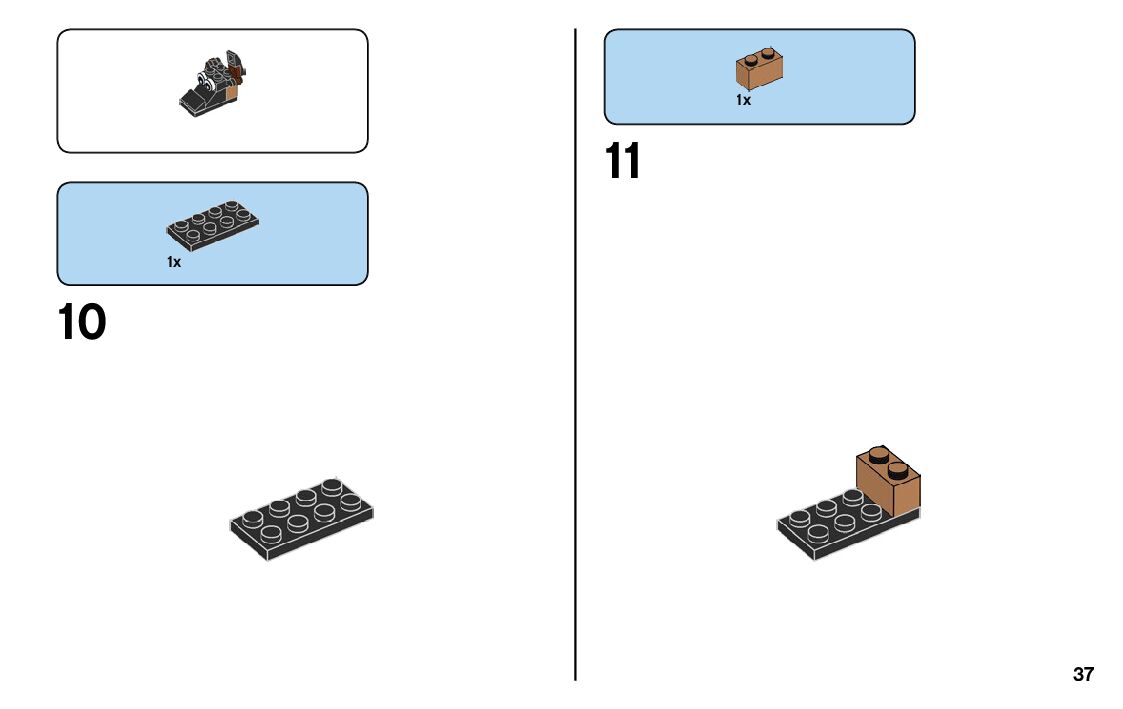 1x

10

1x

11

37