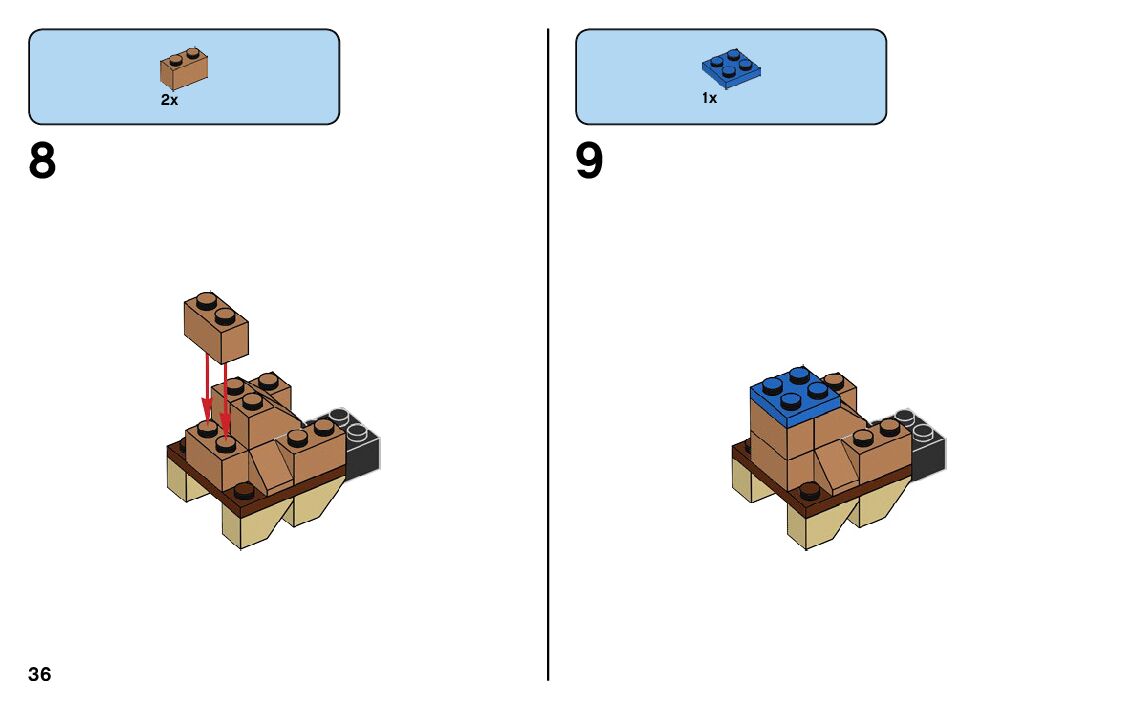 2x

8

1x

9

36