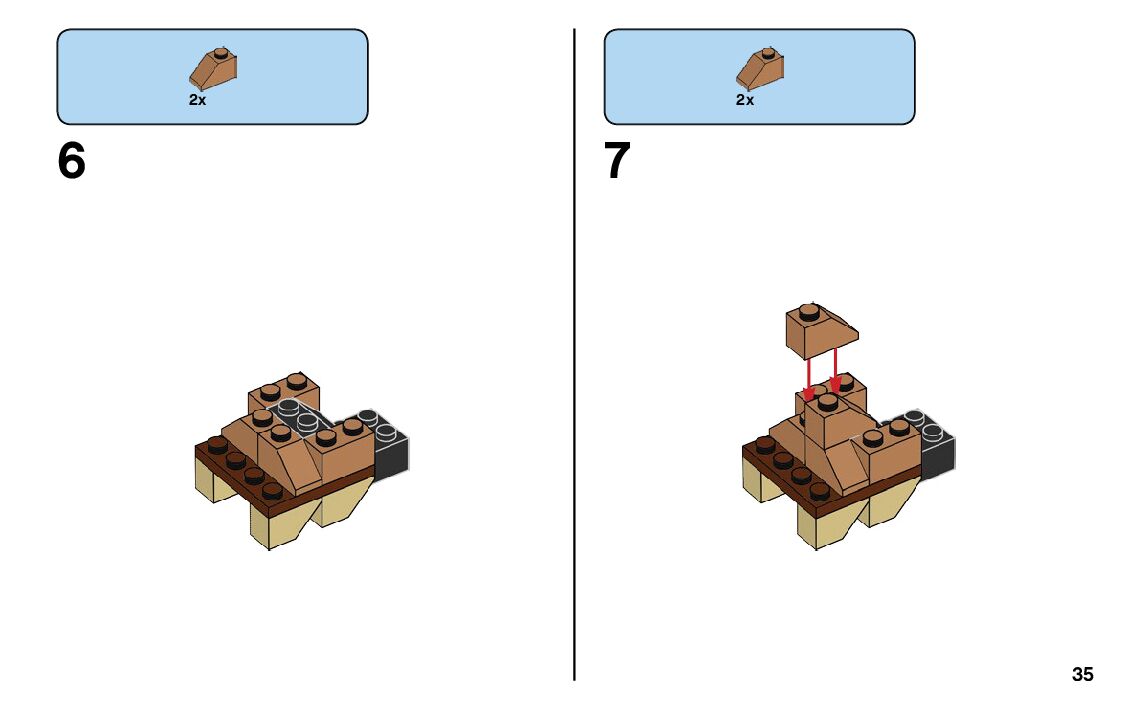 2x

6

2x

7

35