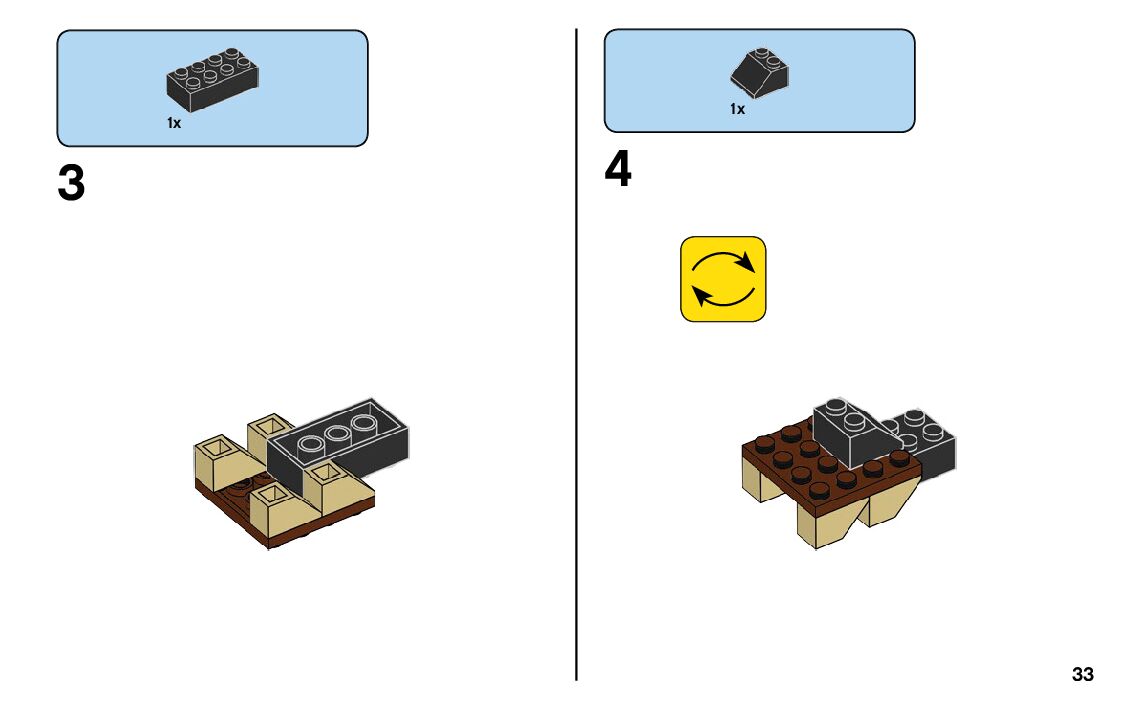 1x

3

1x

4

33