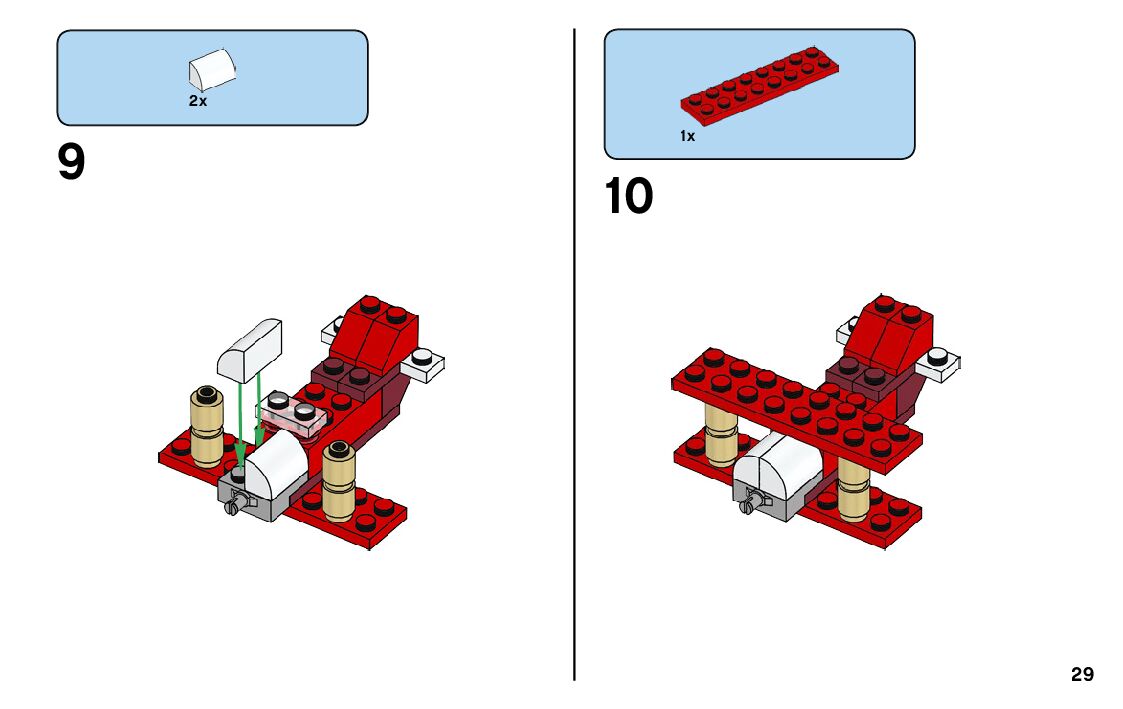 2x

9

1x

10

29