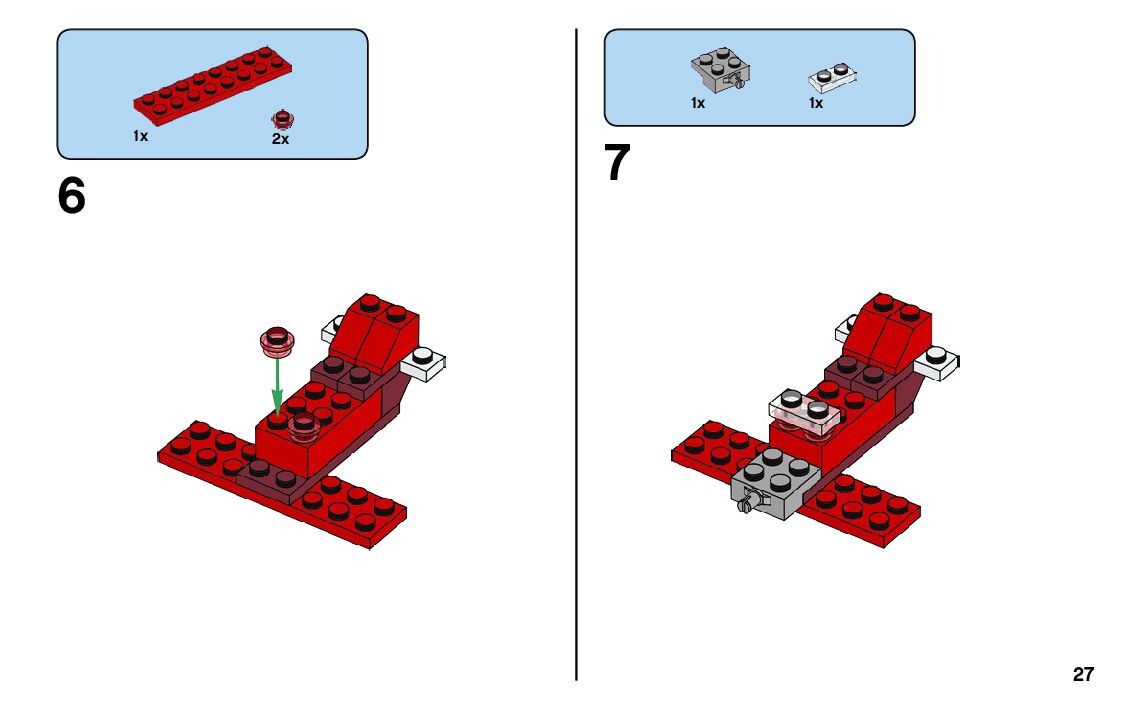 1x
2x

6

1x
1x

7

27