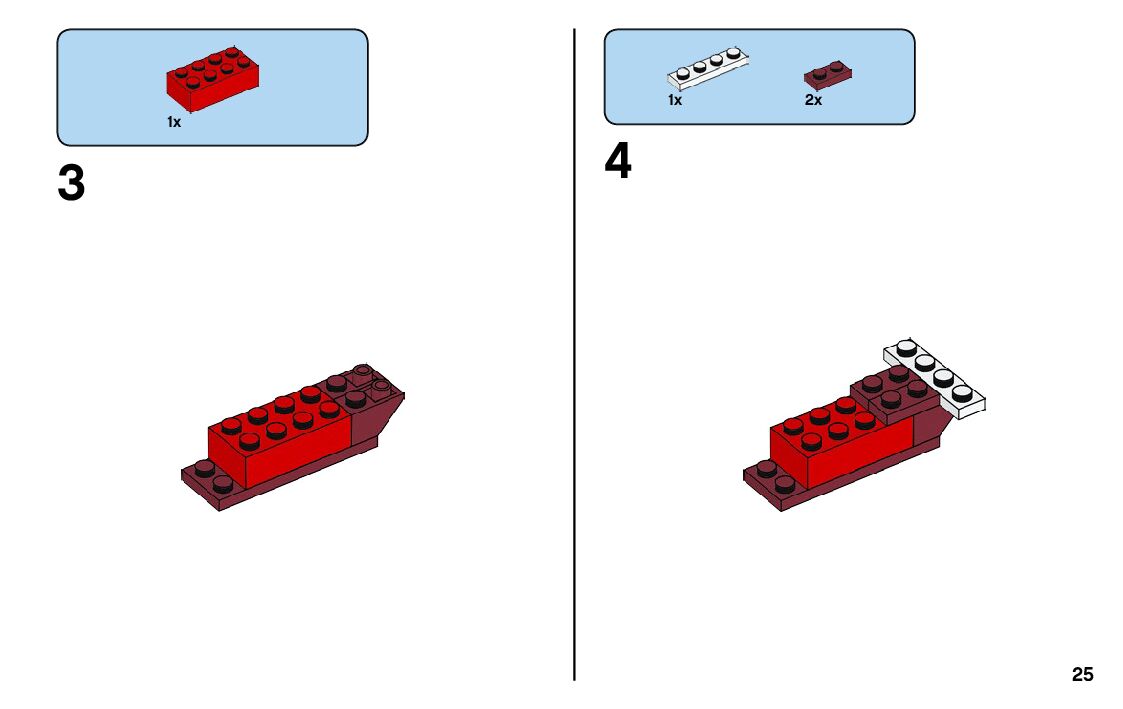 1x

3

1x 2x

4

25