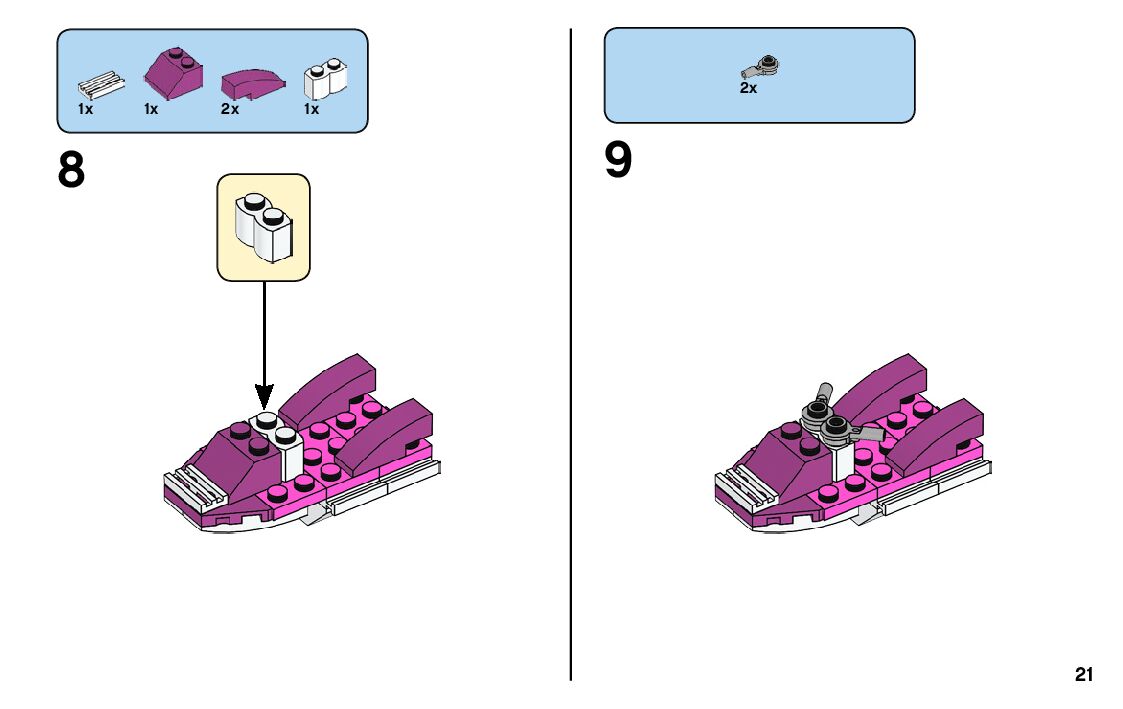 1x 1x 2x 1x

8

2x

9

21