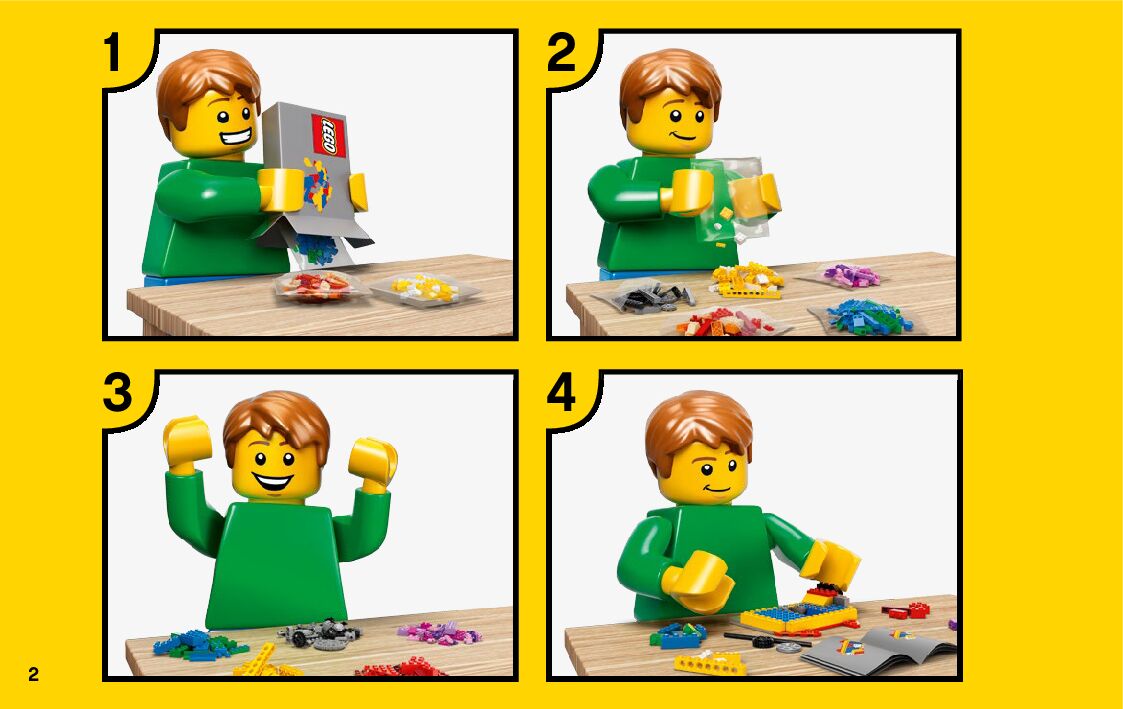 1

LEGO

2

3

4

2