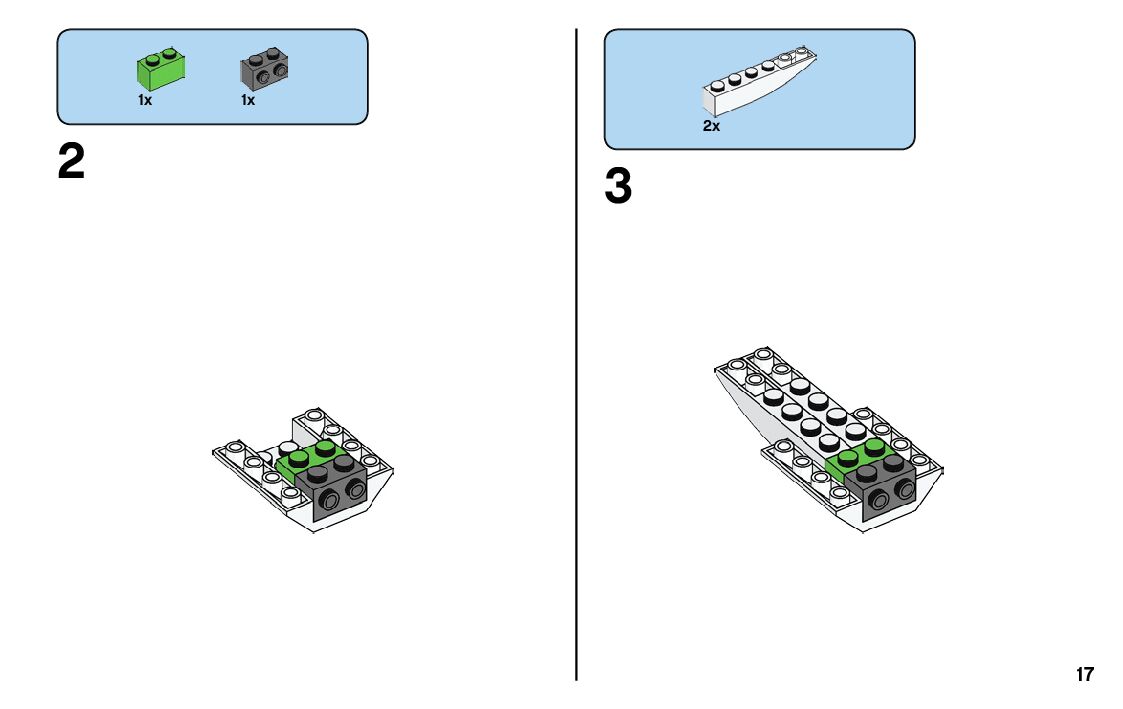 1x 1x

2

2x

3

17