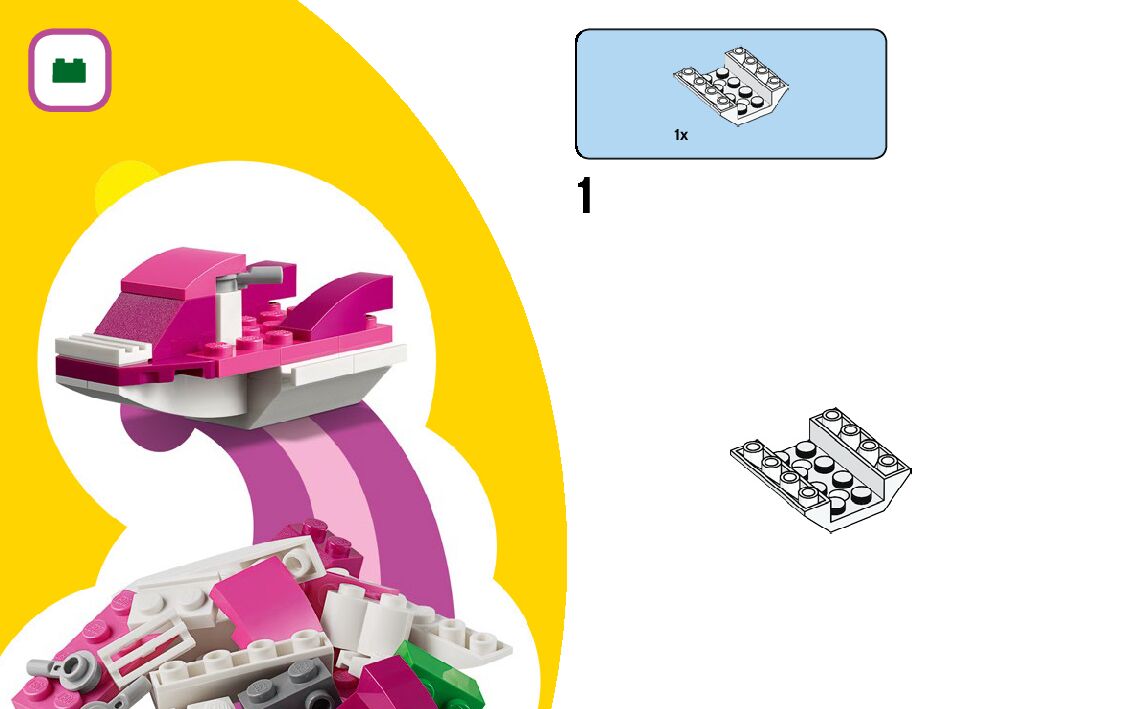 1x

1