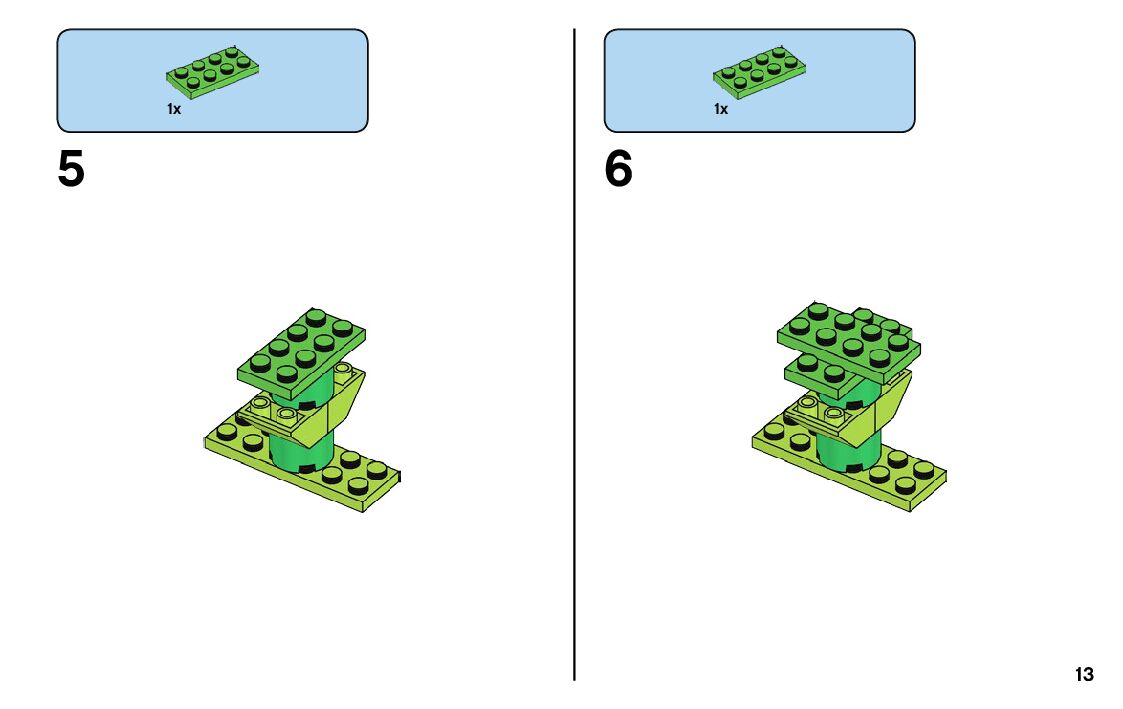 1x

5

1x

6

13