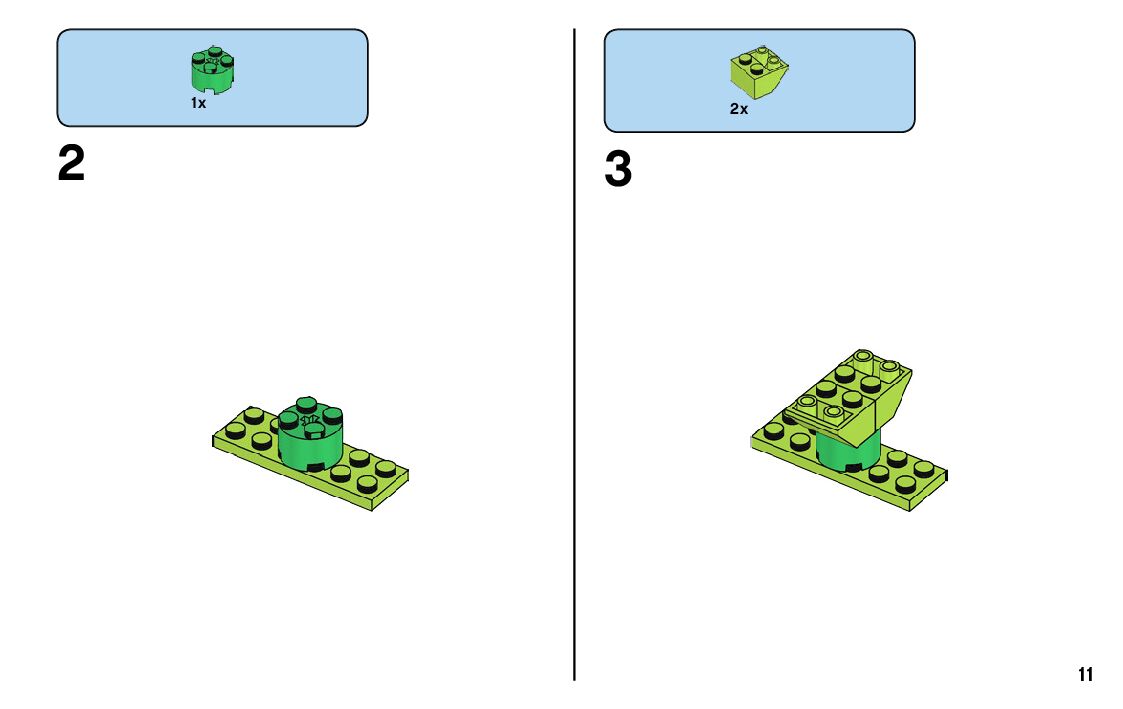 1x

2

2x

3

11