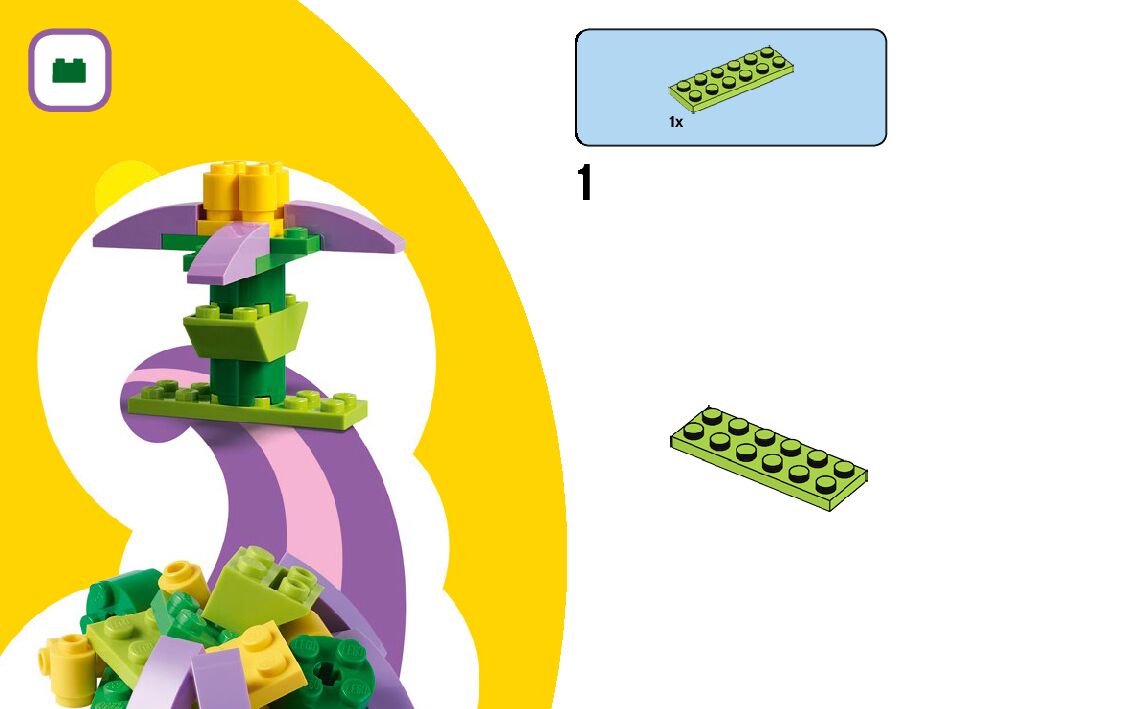 1x

1