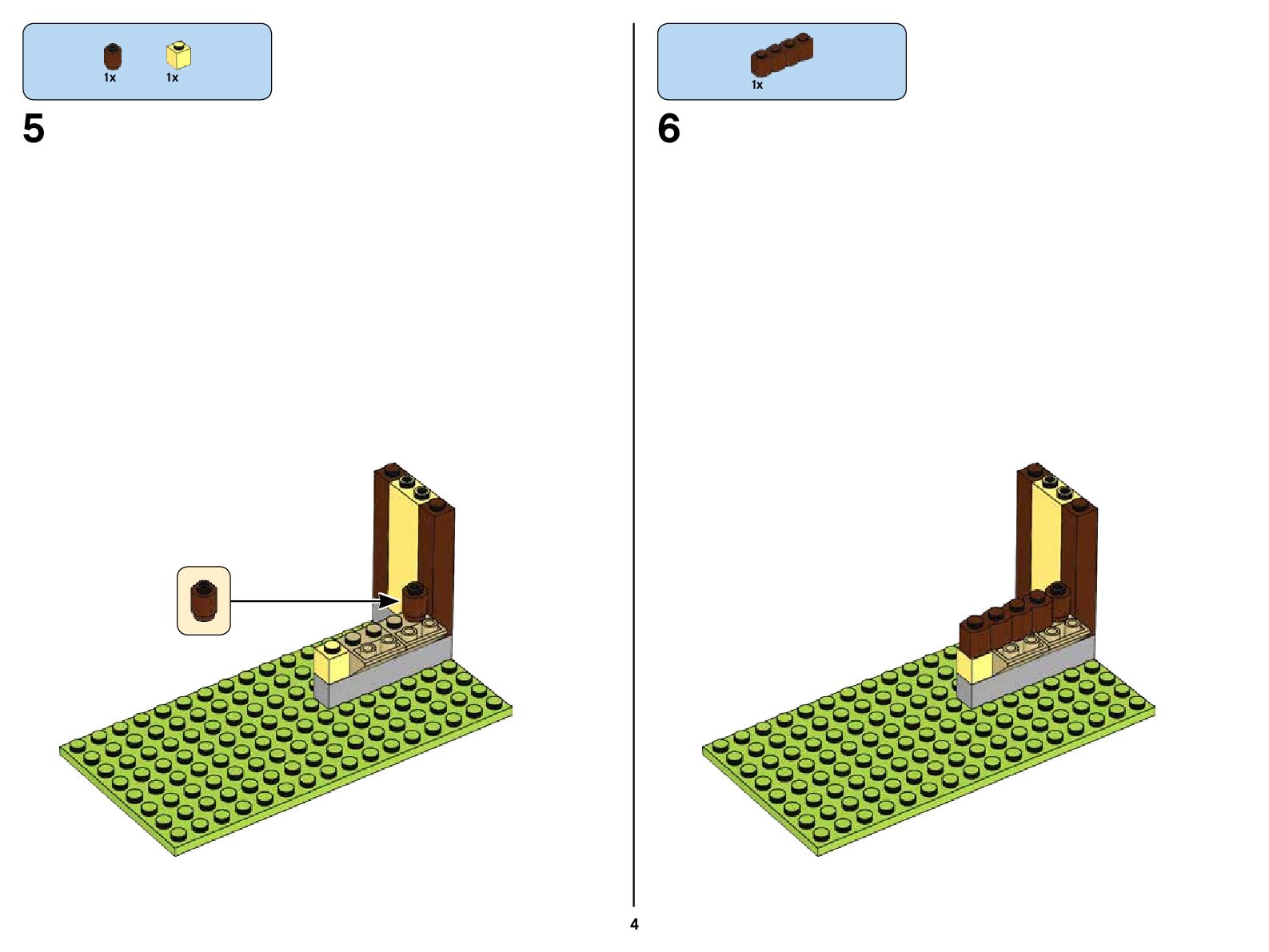 1x 1x

5

1x

6

4