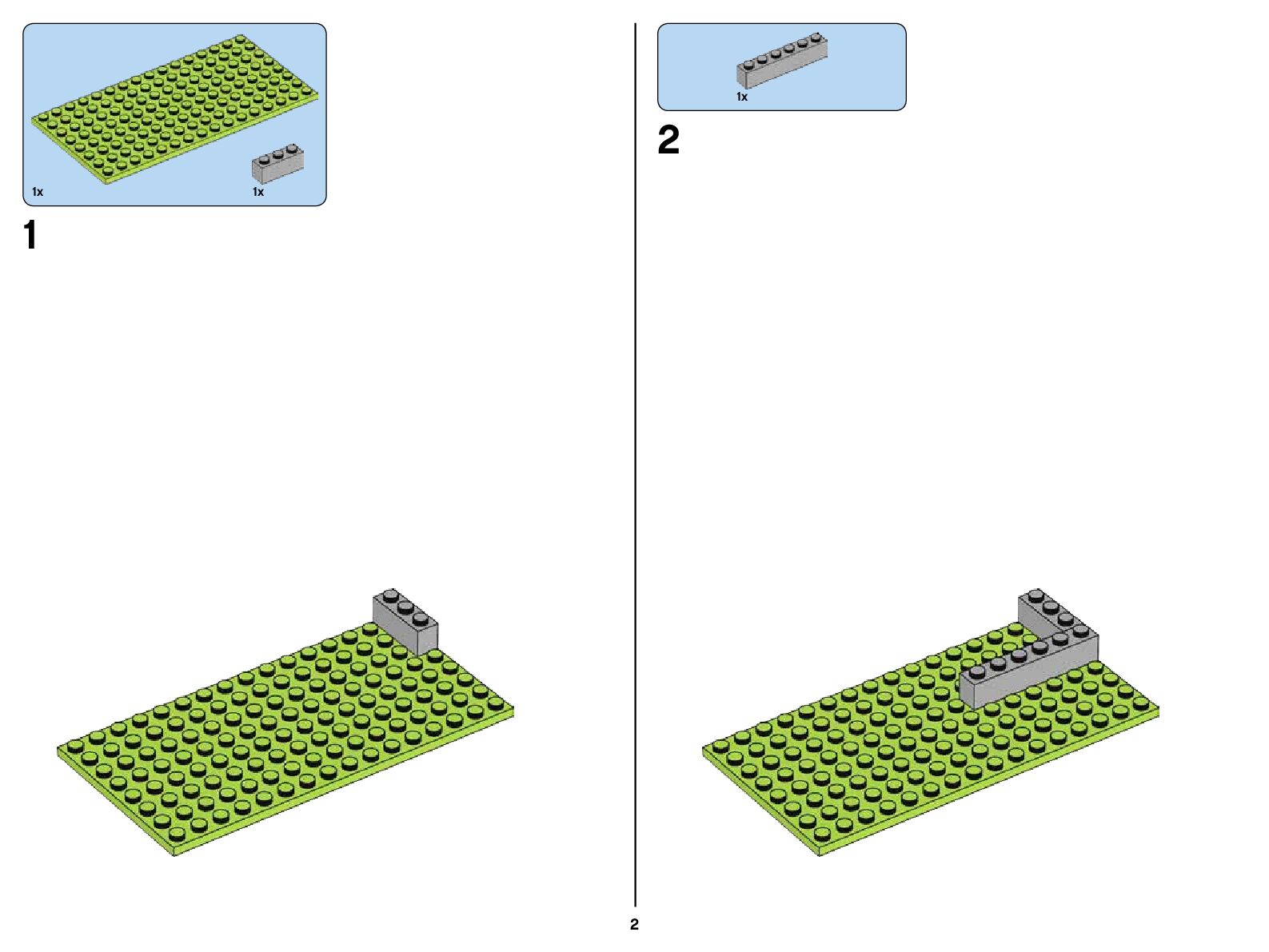 1x

1x

1

1x

2

2