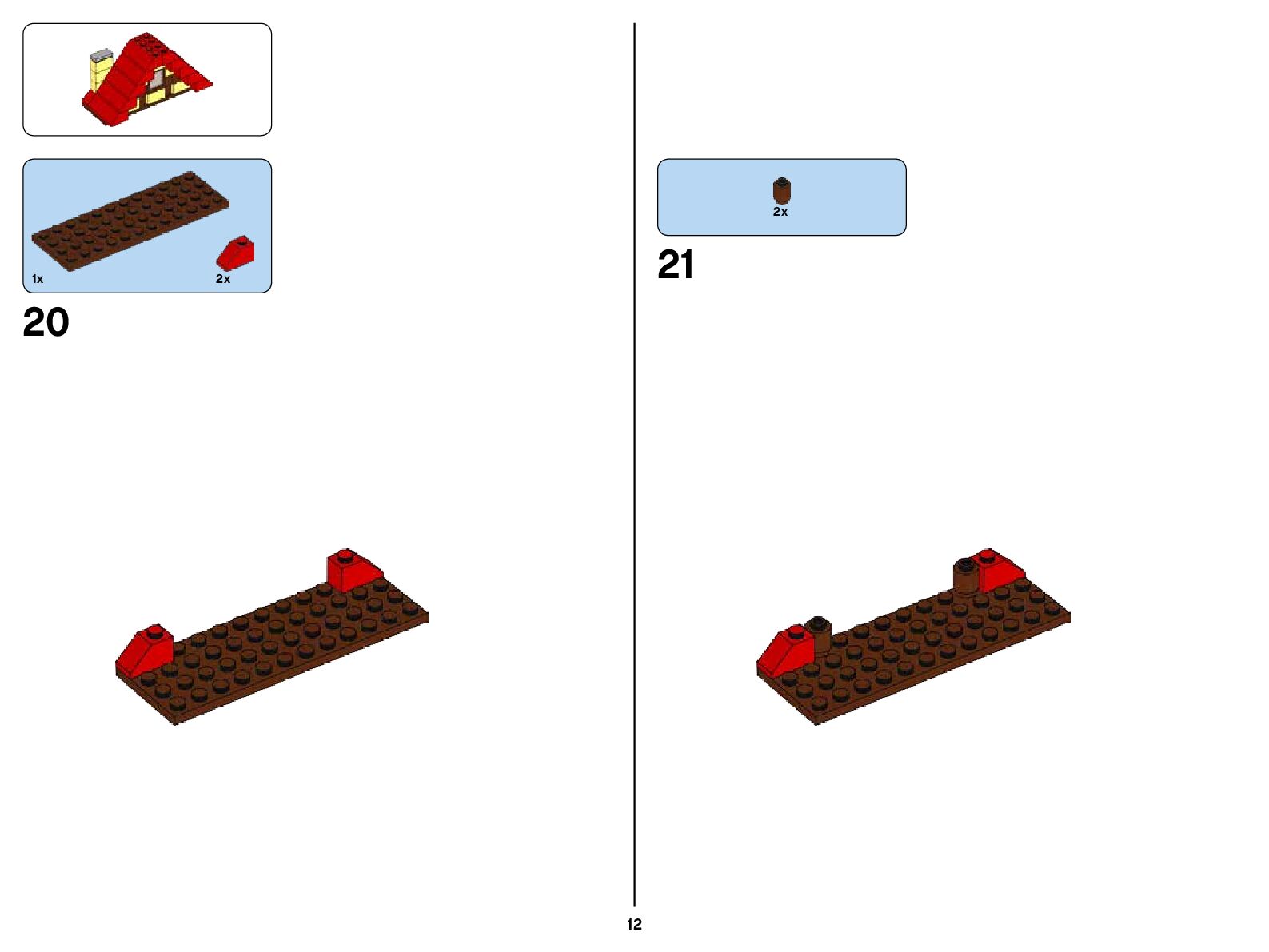 1x

2x

20

2x

21

12