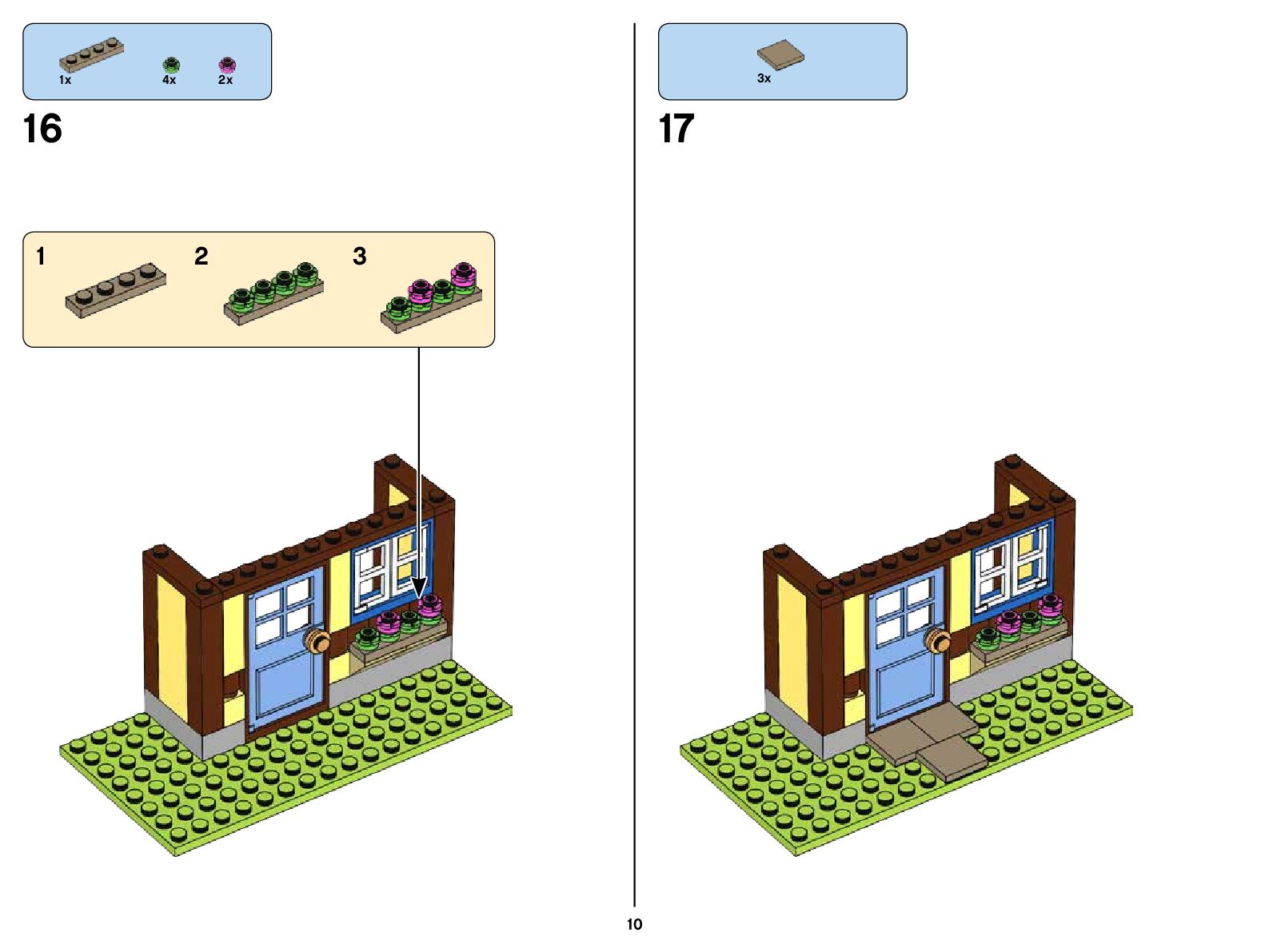 1x 4x 2x

16

1 2 3

3x

17

10