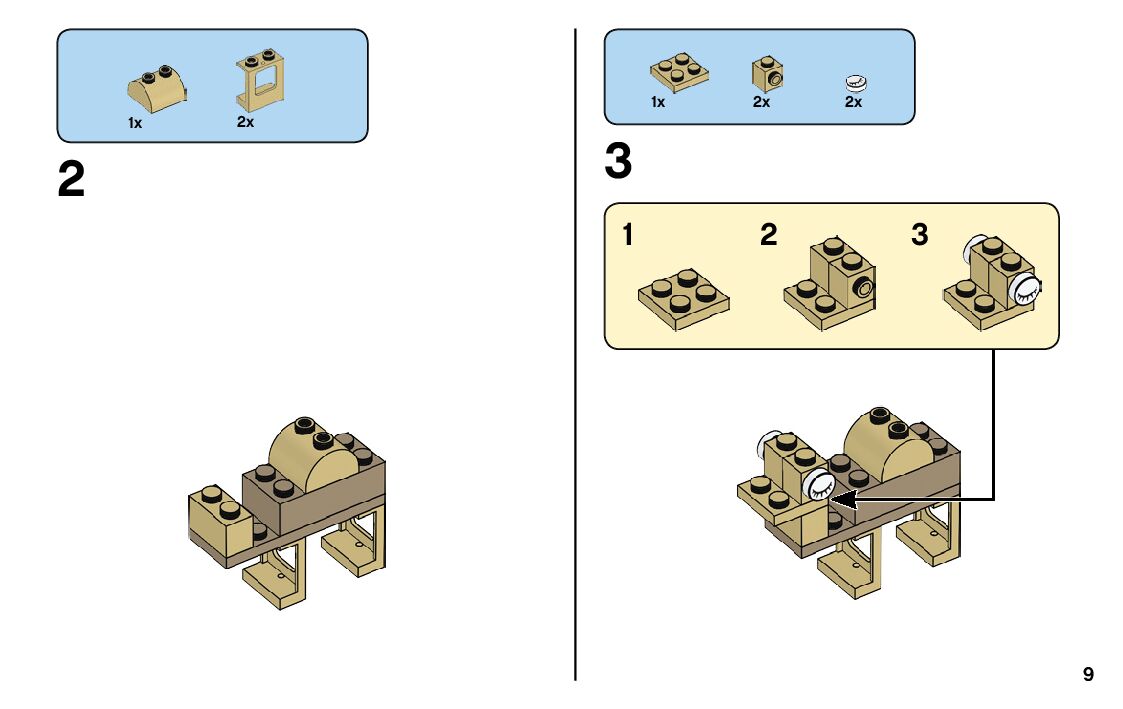 1x 2x

2

1x 2x 2x

3

1 2 3

9