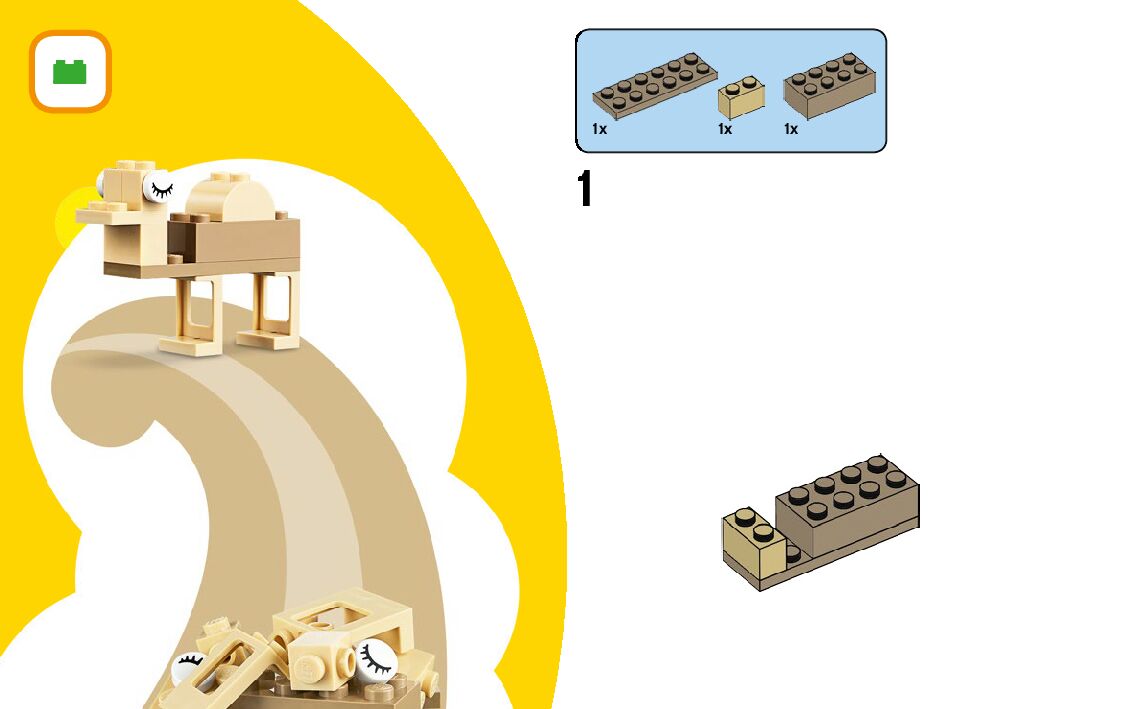 1x
1x
1x

1