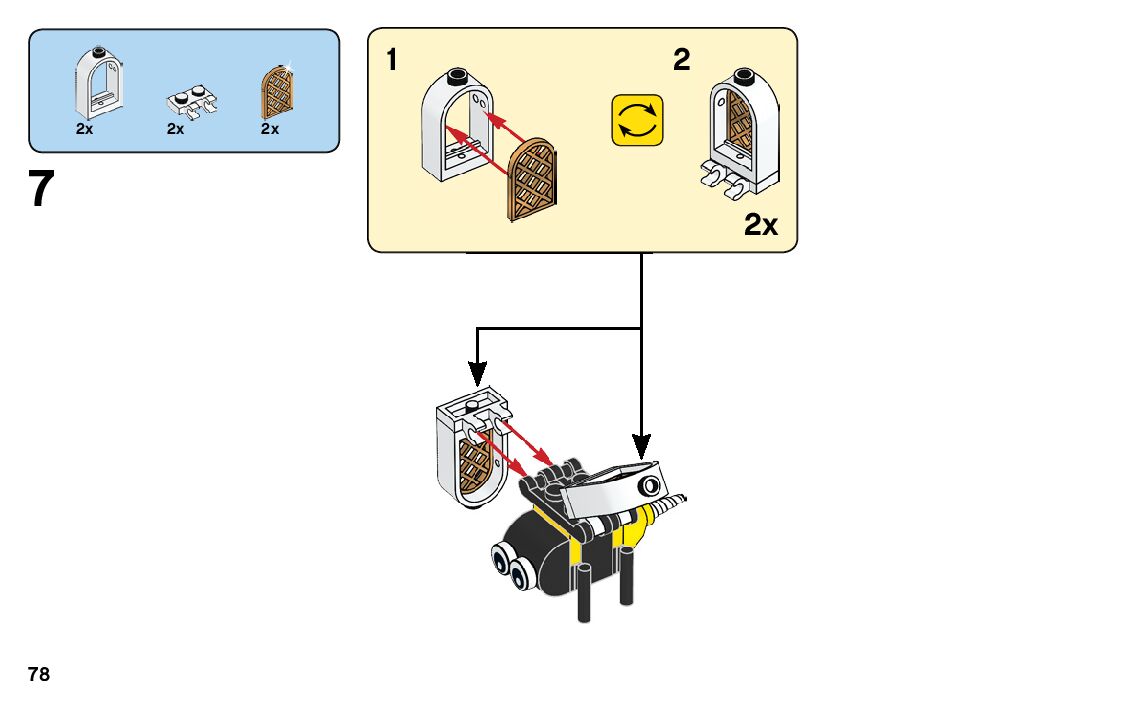 2x 2x 2x

7

1

2

2x

78