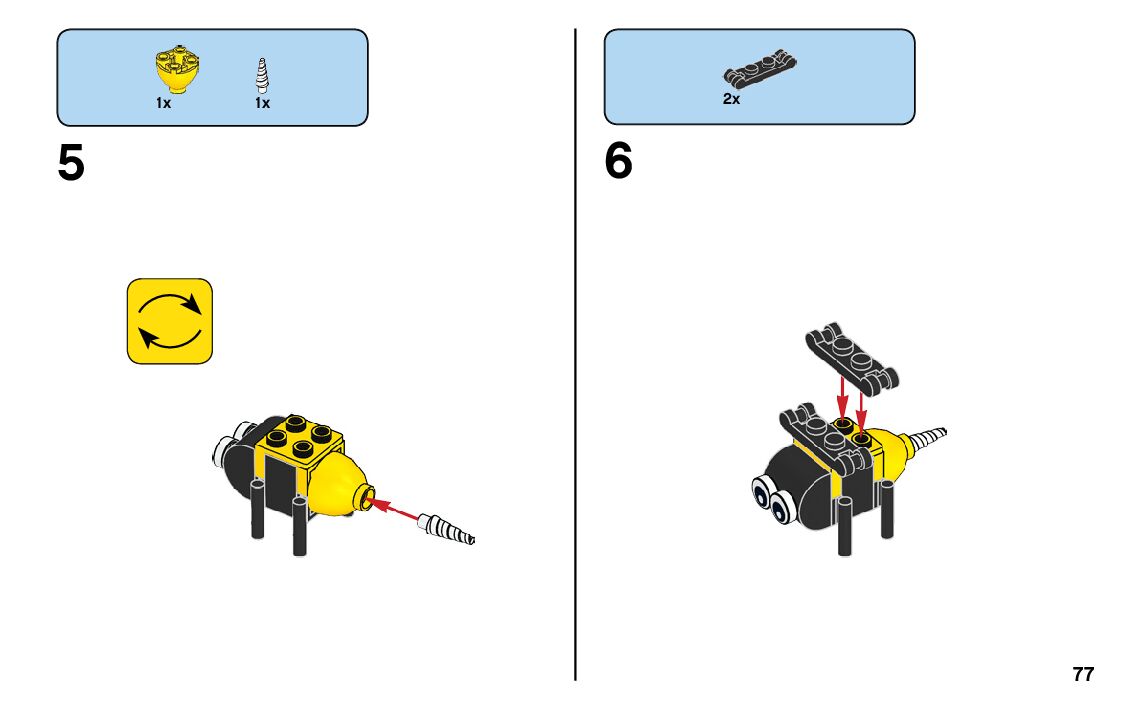 1x 1x

5

2x

6

77