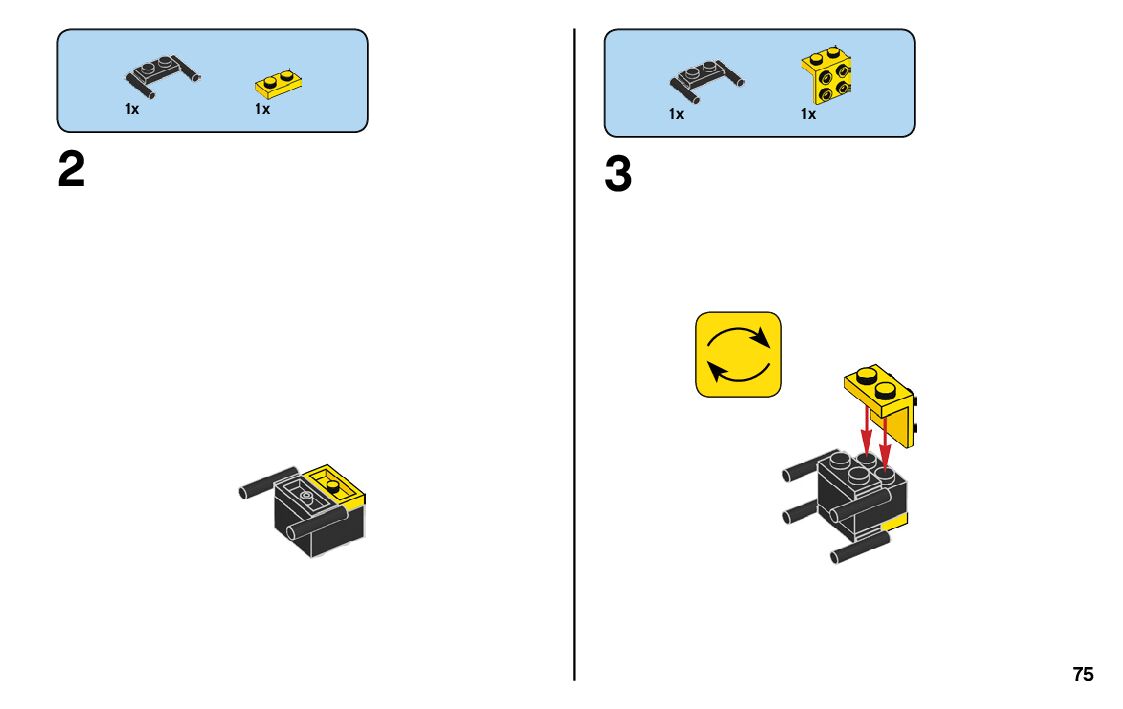 1x 1x

2

1x 1x

3

75