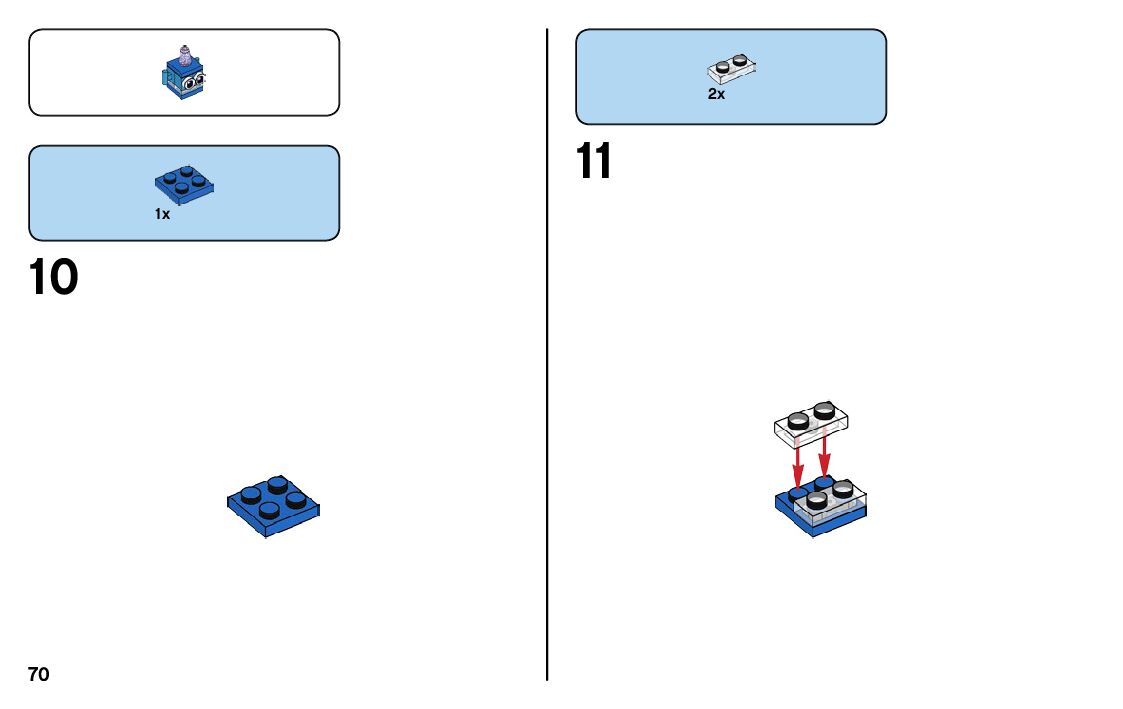 1x

10

70

2x

11