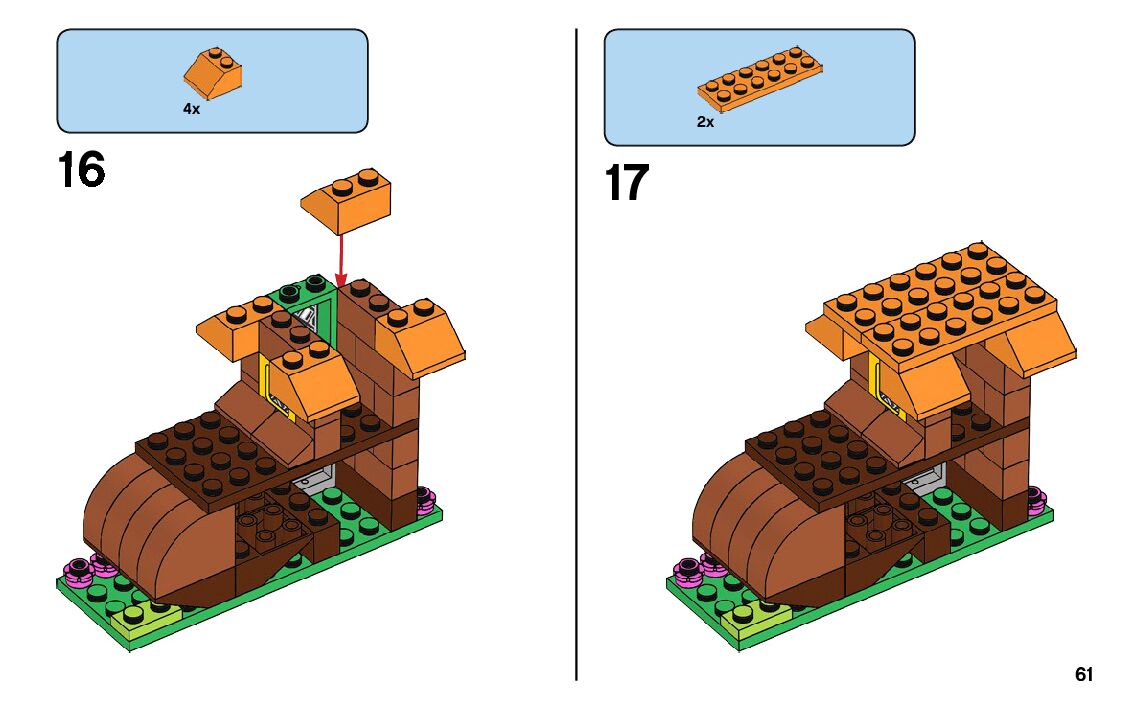 4x

16

2x

17

61