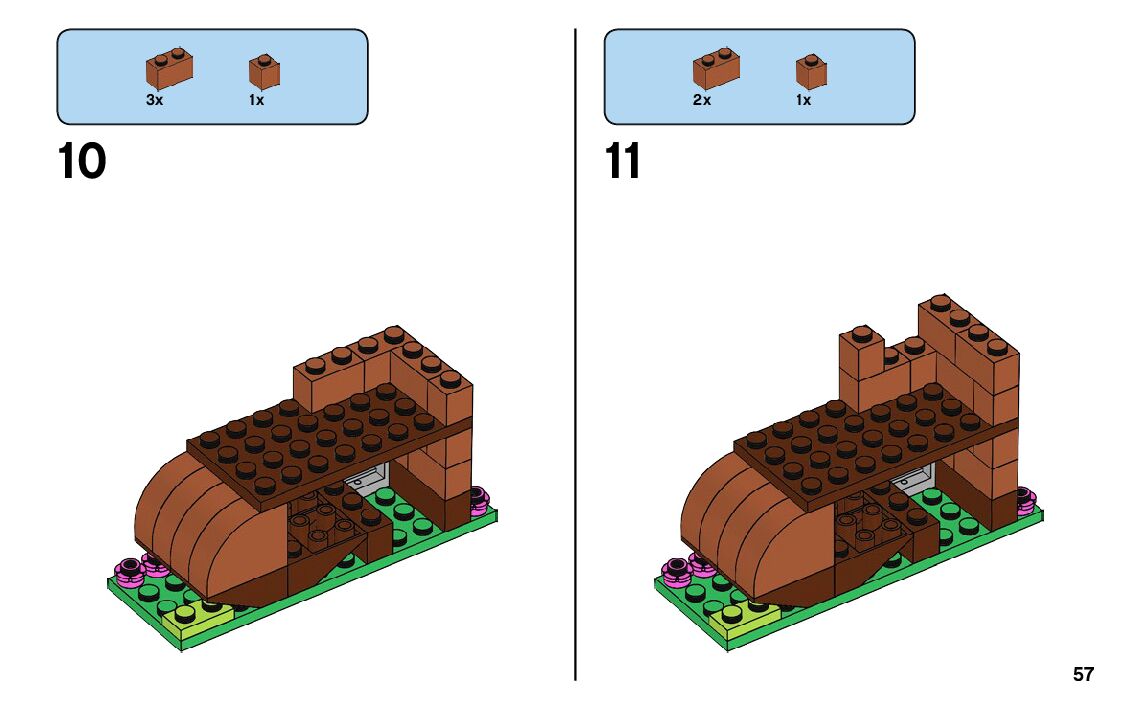 3x 1x

10

2x 1x

11

57