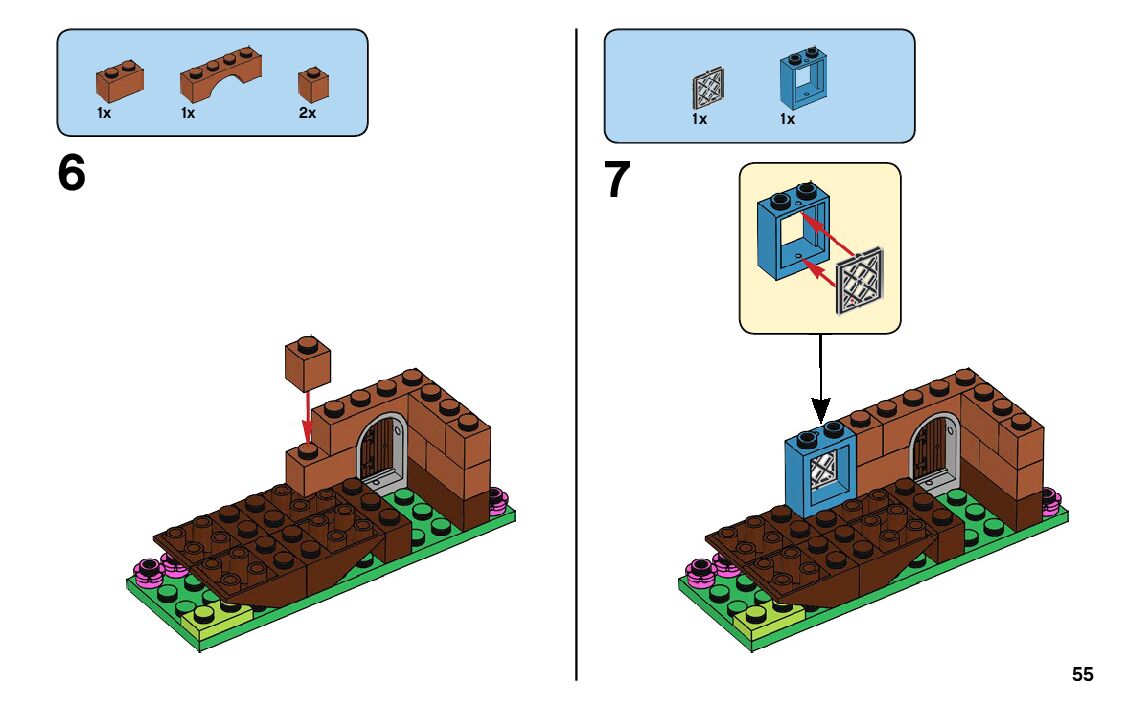 1x 1x 2x

6

1x 1x

7

55