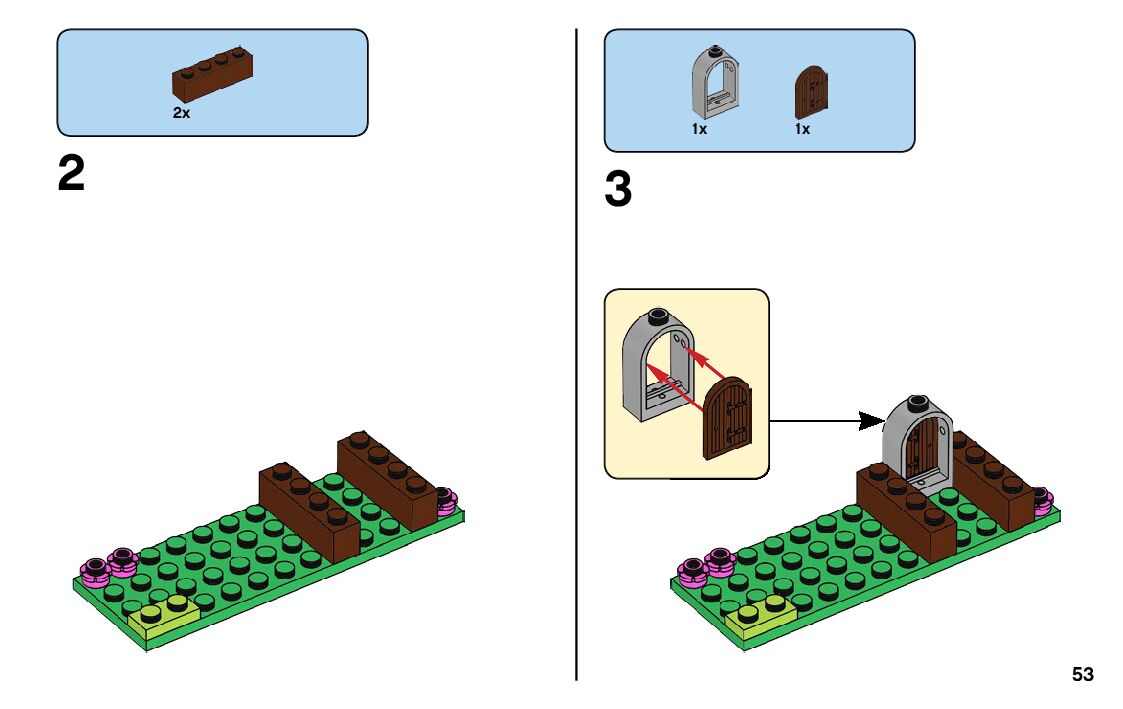 2x

2

1x 1x

3

53