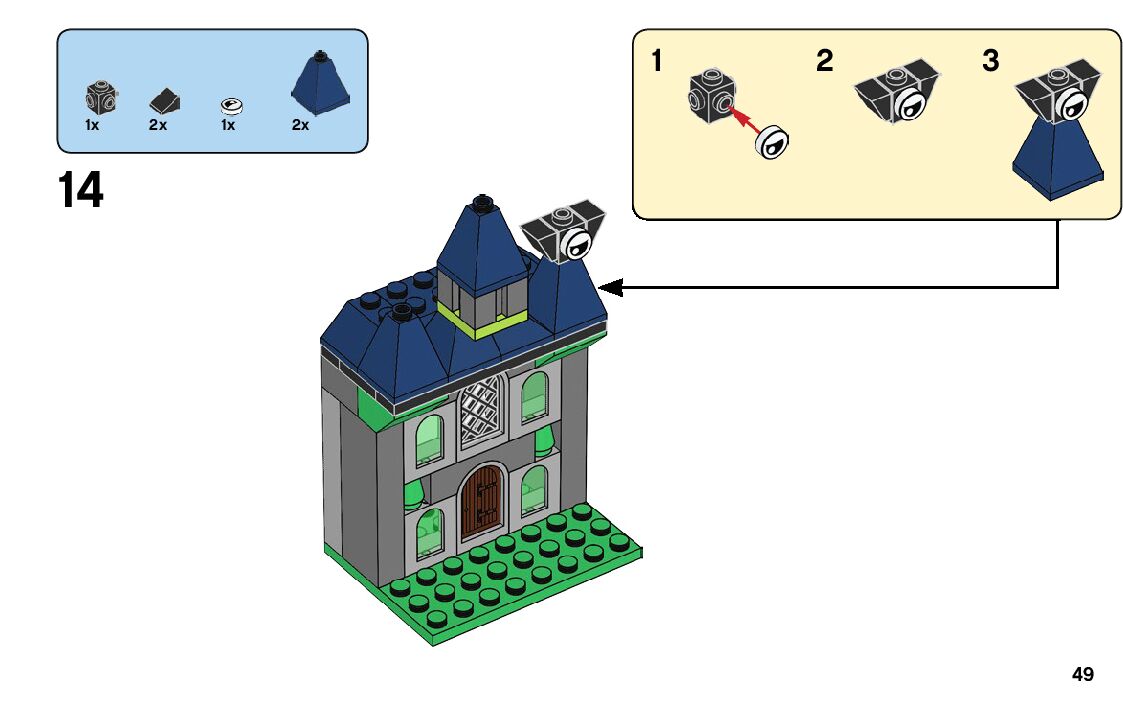 1x 2x 1x 2x

14

1

2

3

49