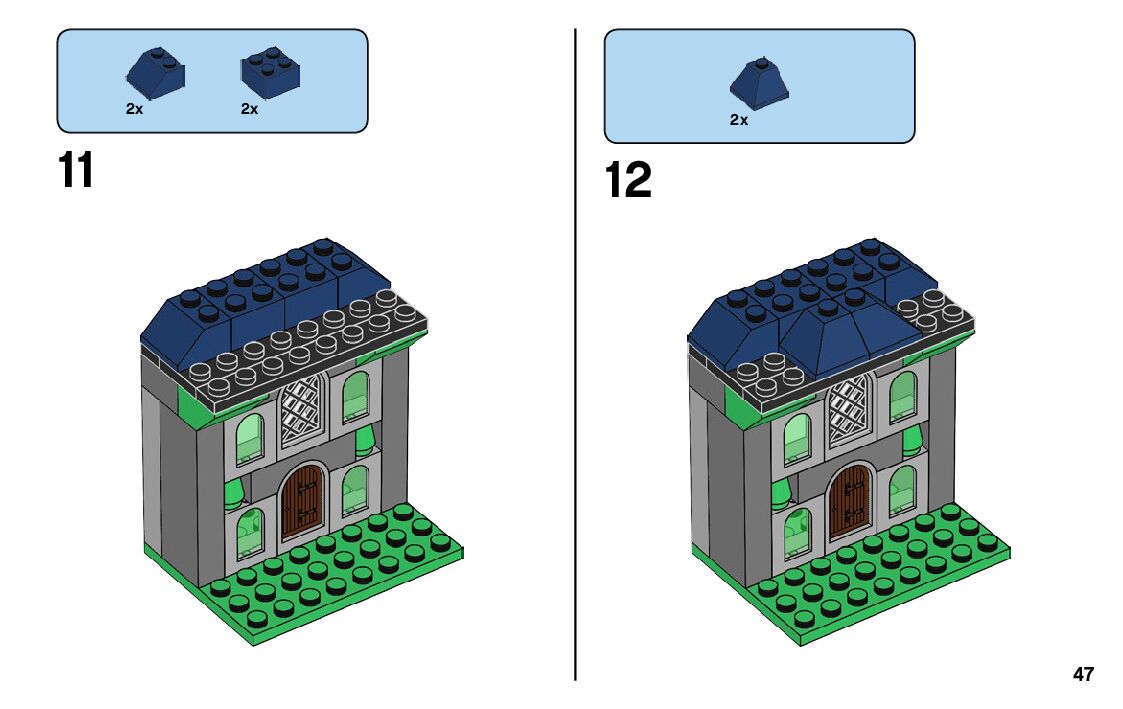 2x 2x

11

2x

12

47