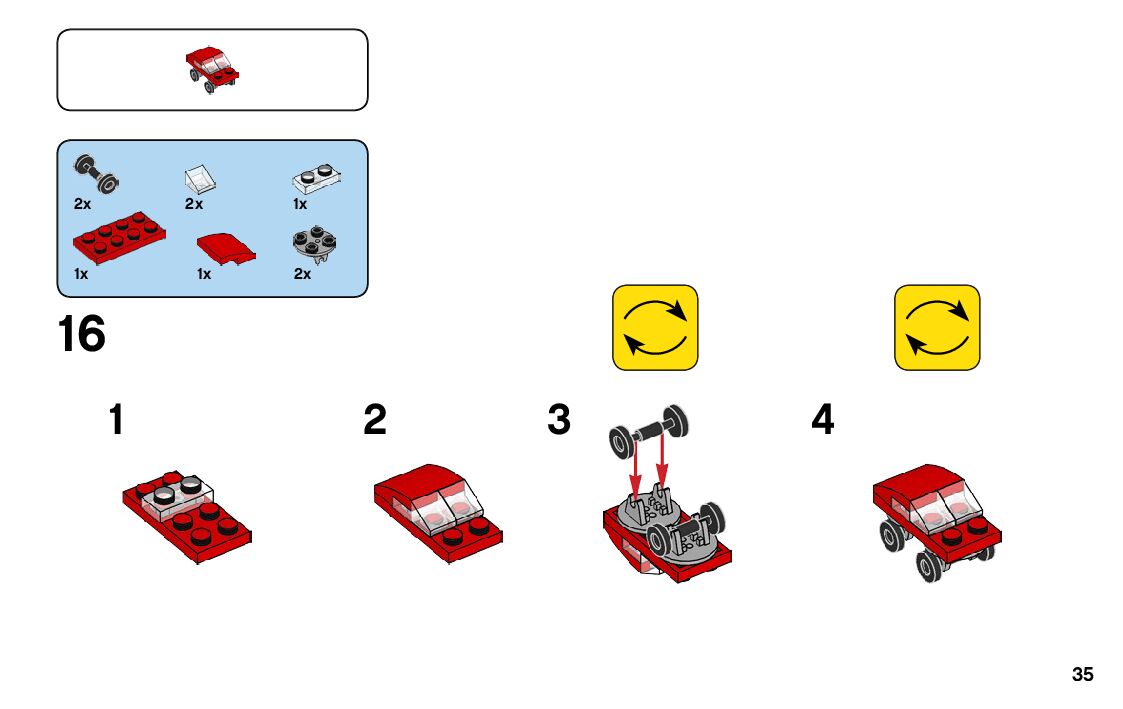 2x 2x 1x

1x 1x 2x

16

1

2

3

4

35