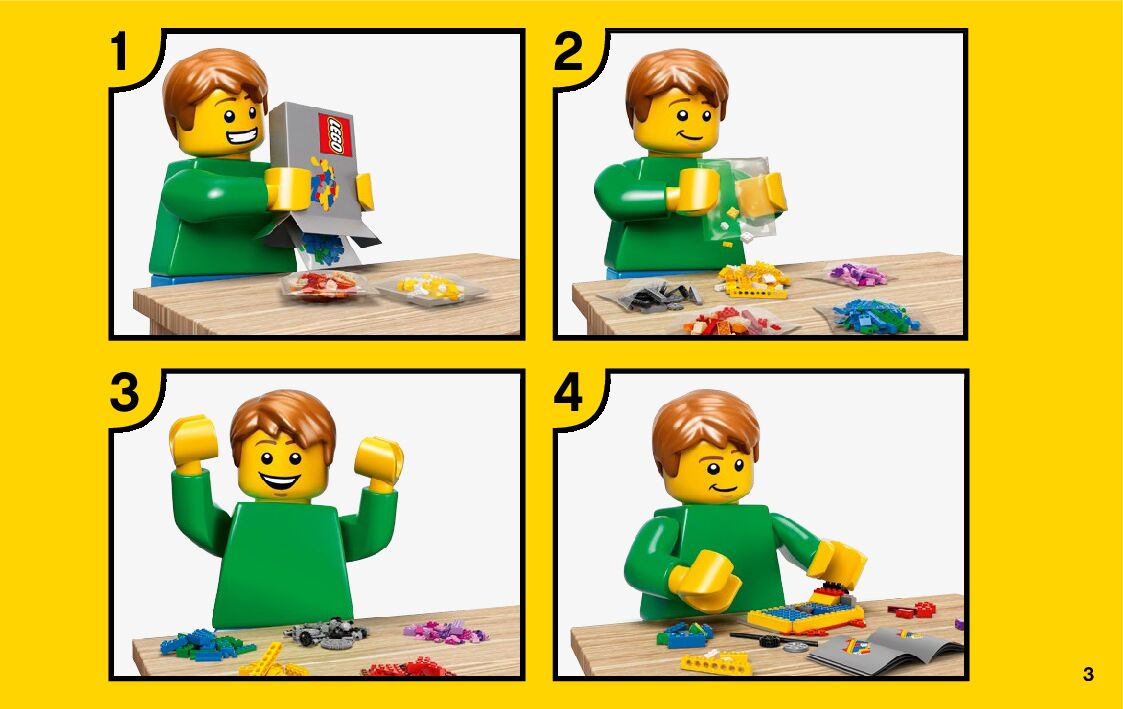 1

LEGO

2

3

4

3