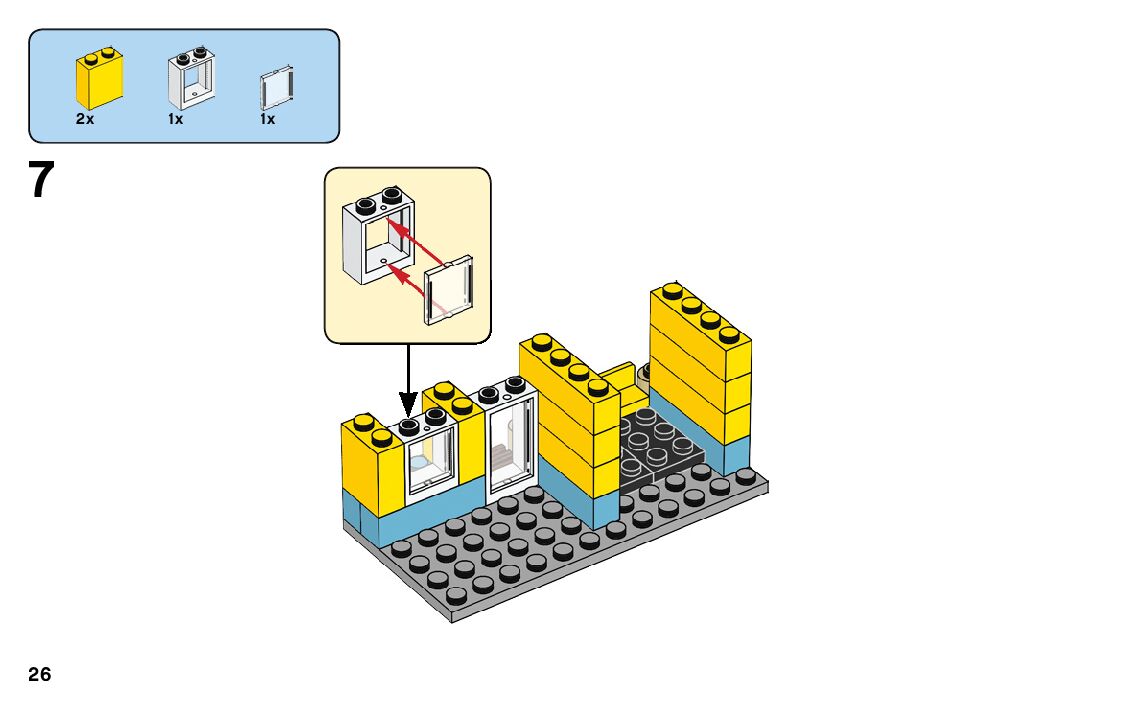 2x 1x 1x

7

26