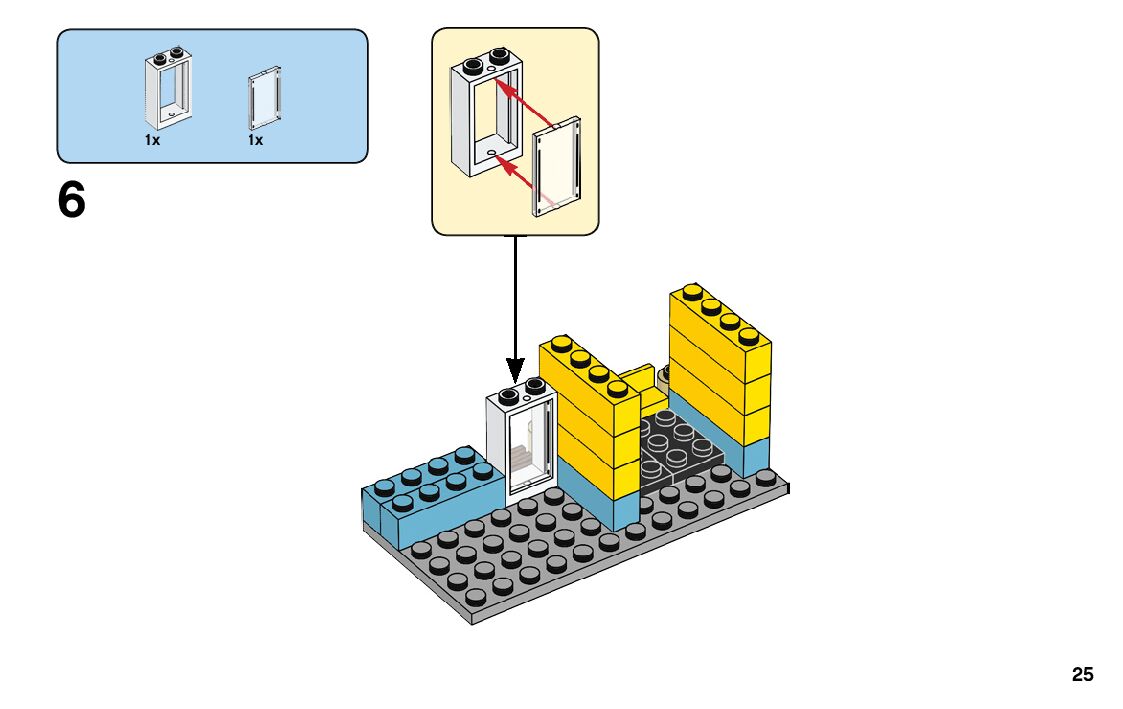 1x 1x

6

25