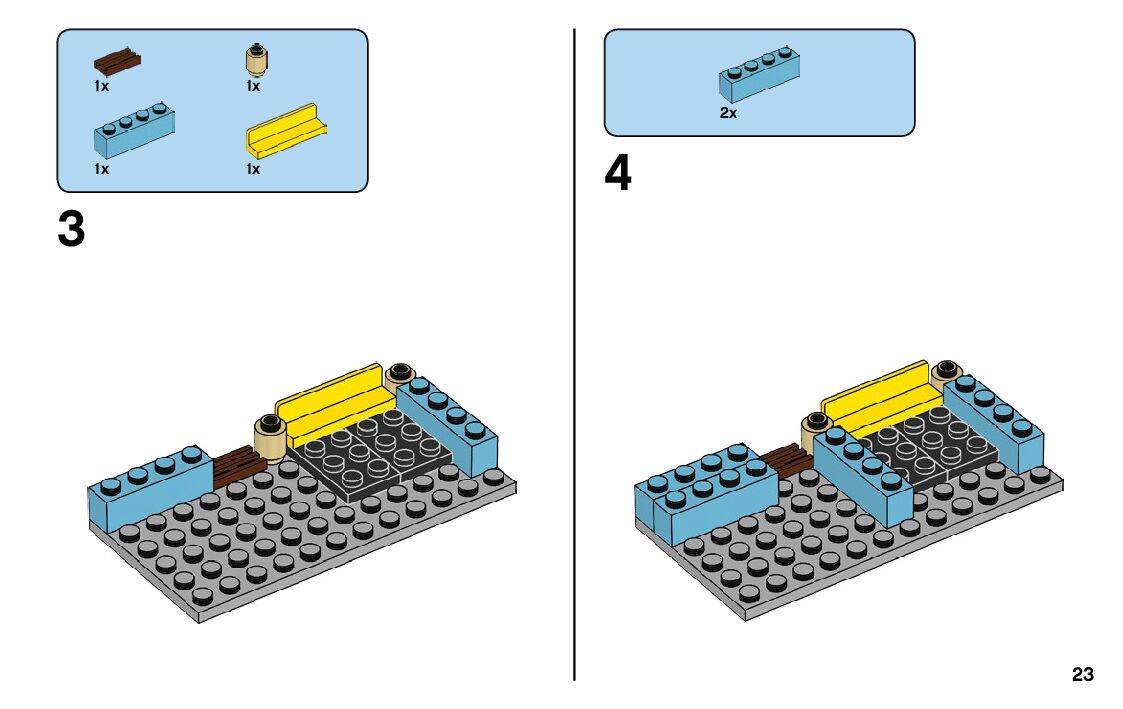 1x
1x
1x
1x

3

2x

4

23