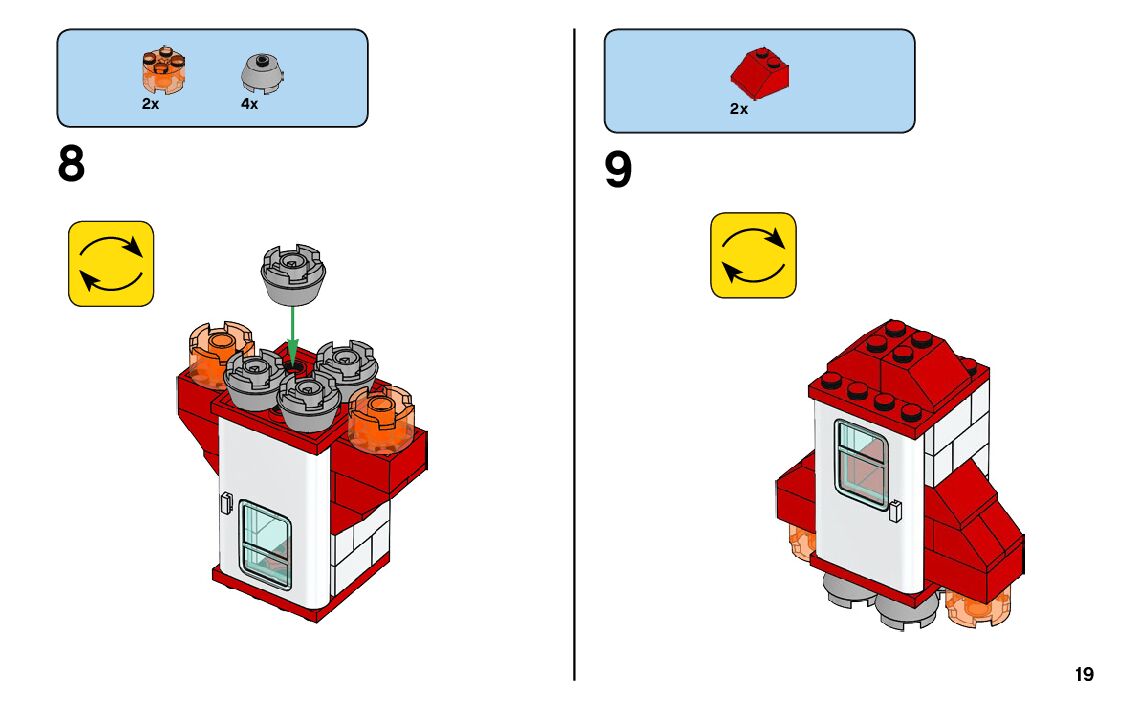 2x 4x

8

2x

9

19