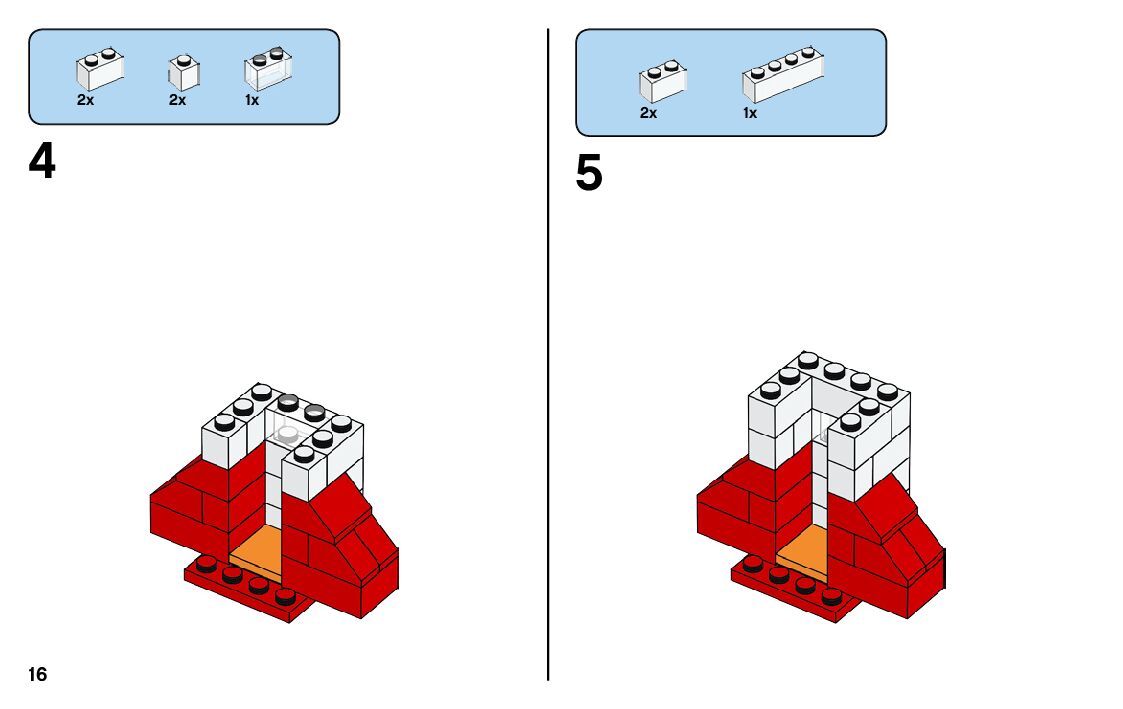 2x 2x 1x

4

2x 1x

5

16