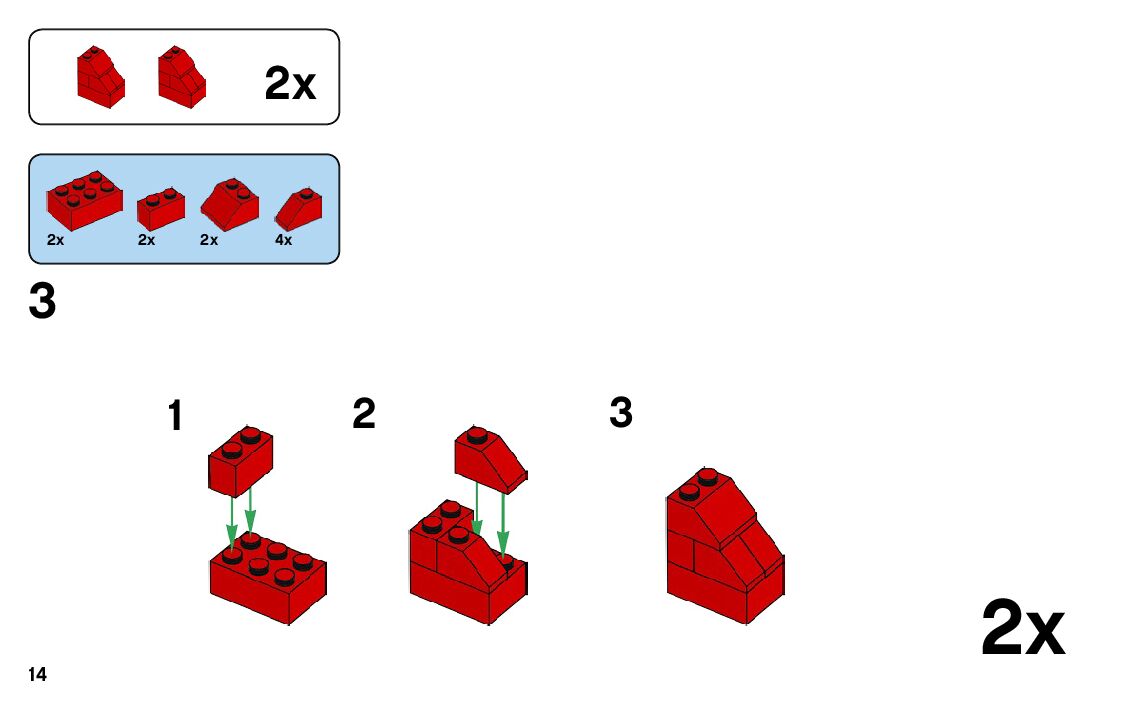 2x

2x
2x
2x
4x

3

1
2
3

2x

14