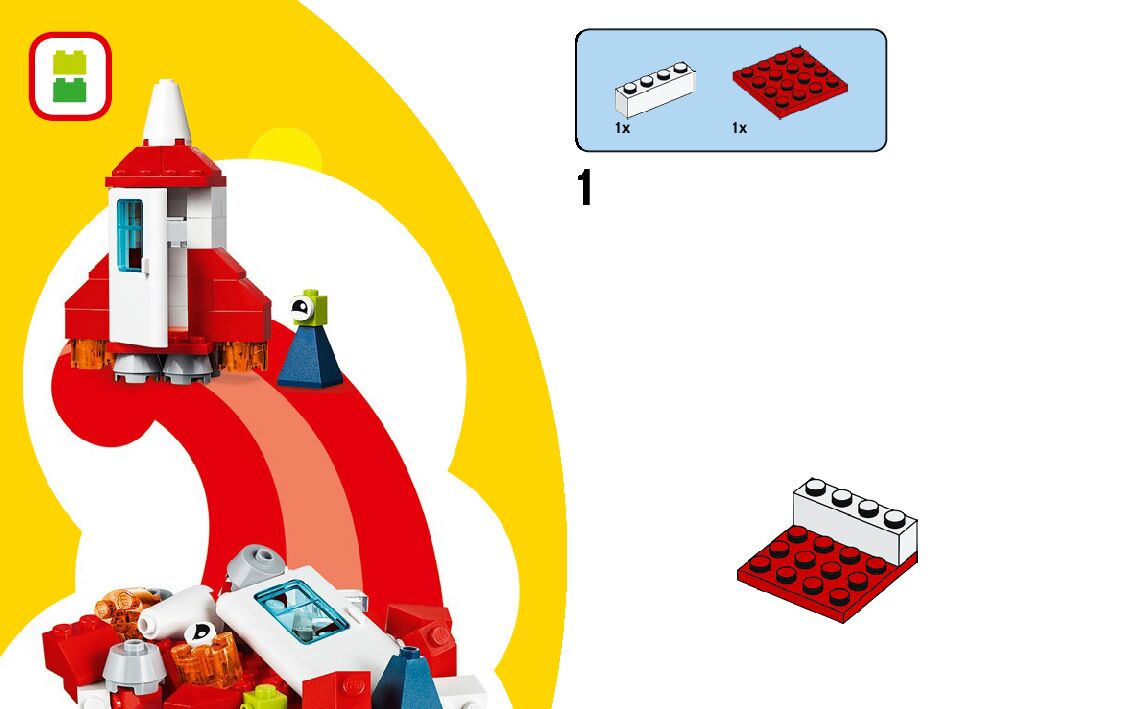 1x
1x
1