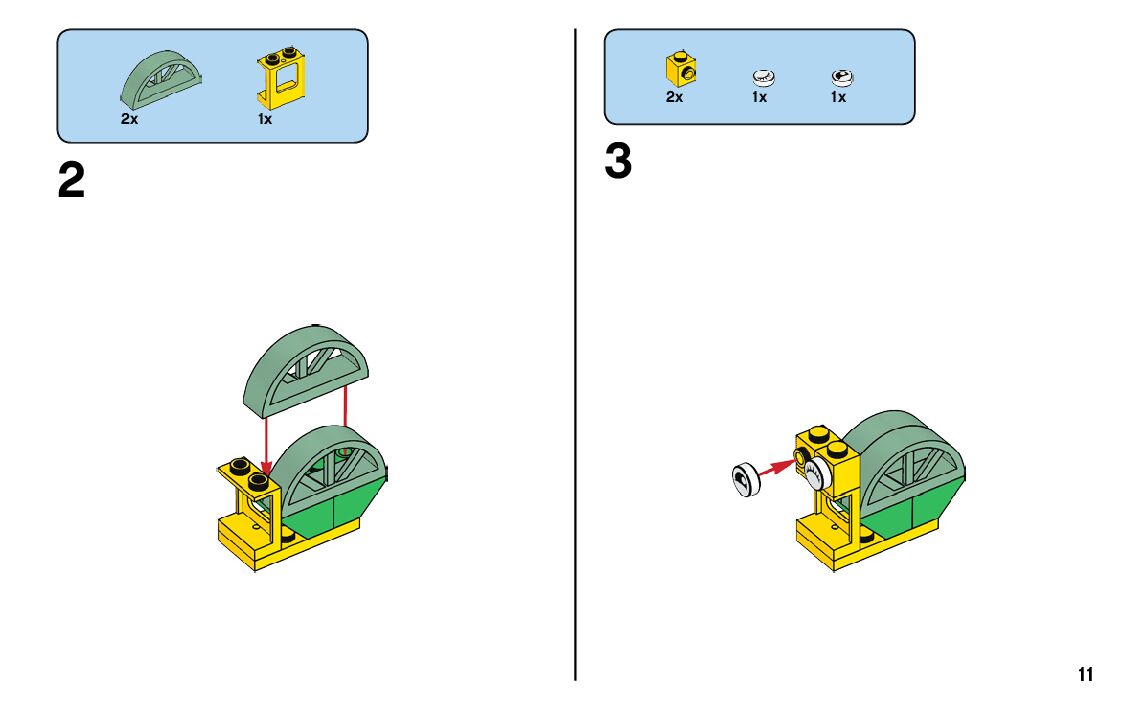 2x 1x

2

2x 1x 1x

3

11