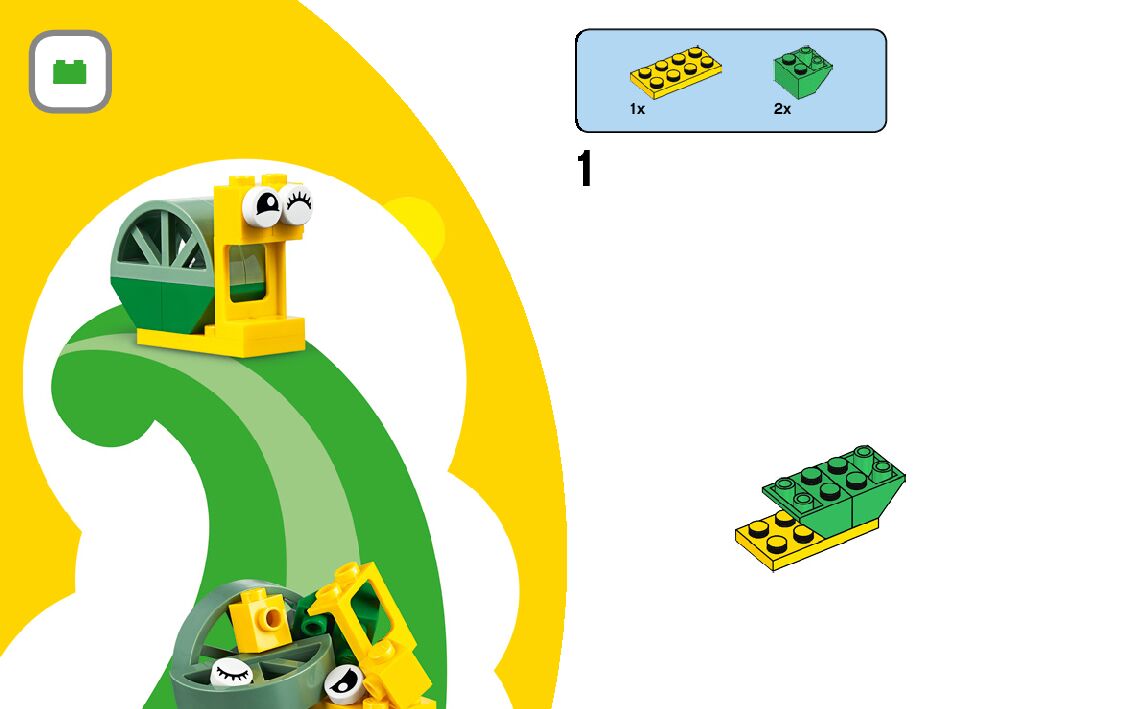 1x
2x
1