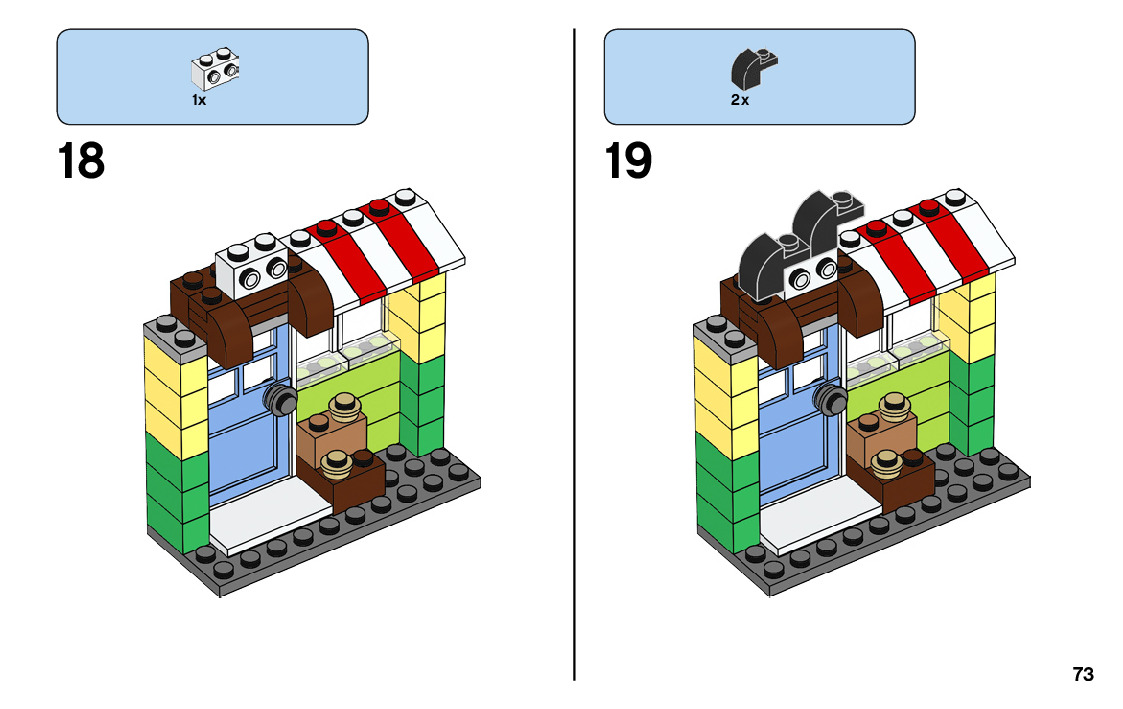 1x

18

2x

19

73